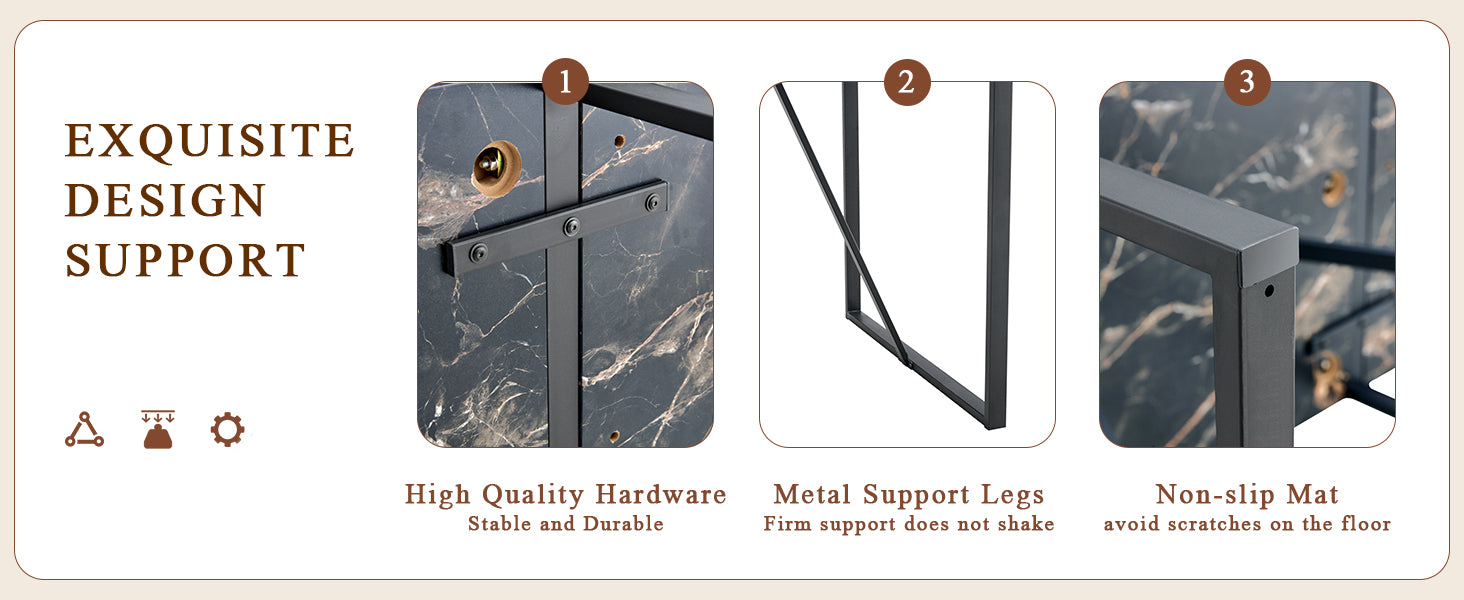 EXQUISITE DESIGN SUPPORT

1

High Quality Hardware
Stable and Durable

2

Metal Support Legs
Firm support does not shake

3

Non-slip Mat
avoid scratches on the floor