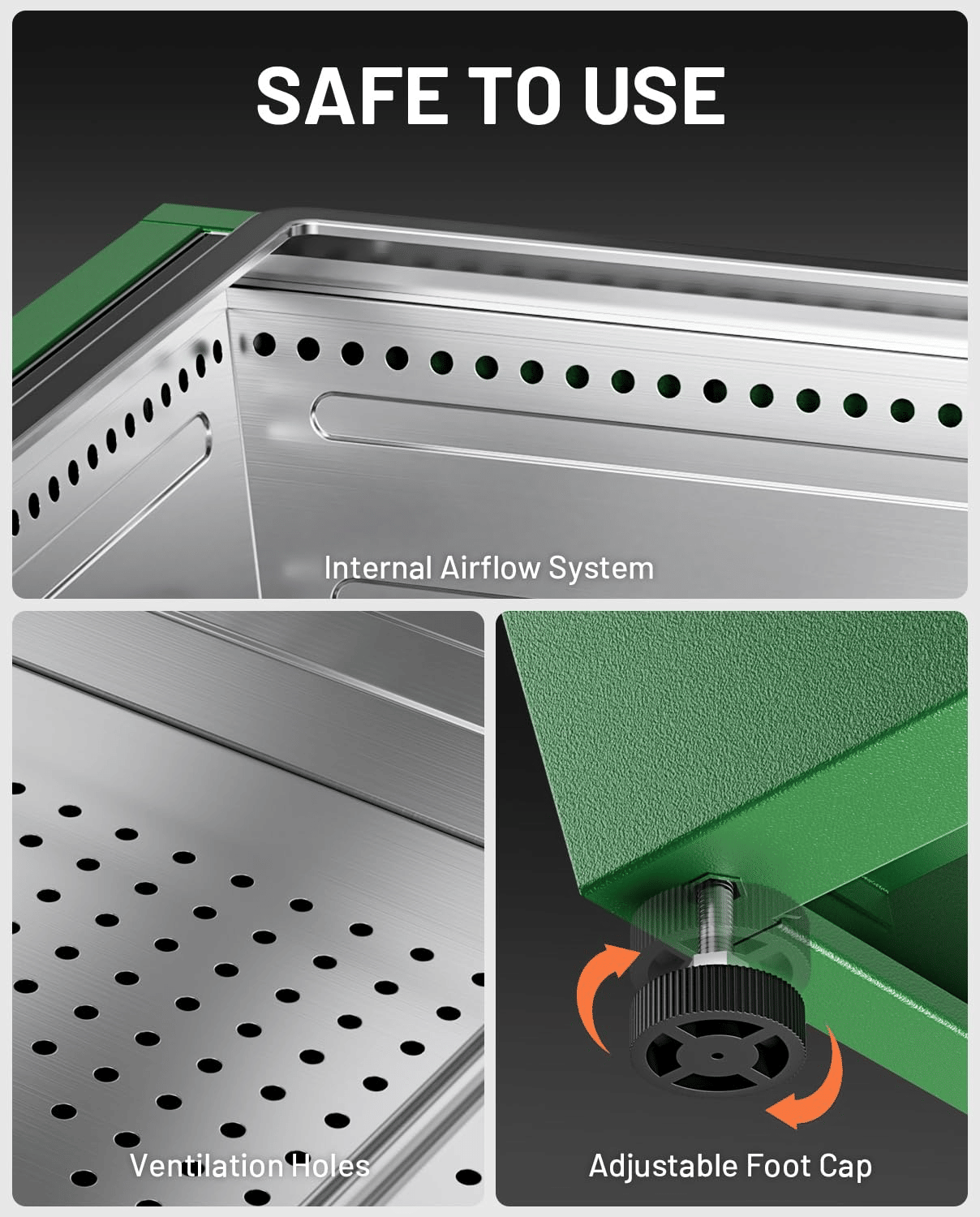 SAFE TO USE

Internal Airflow System

Ventilation Holes

Adjustable Foot Cap