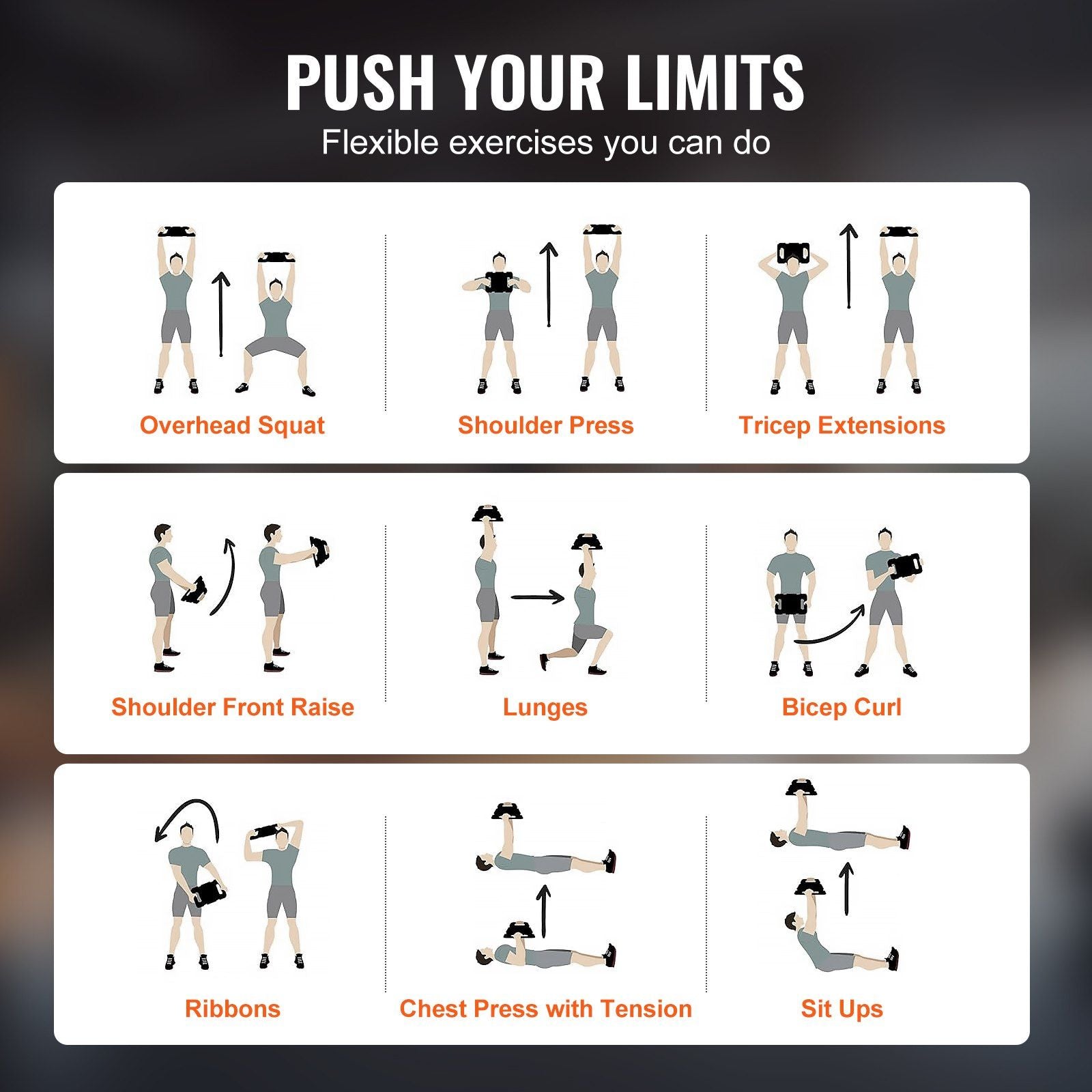 PUSH YOUR LIMITS
Flexible exercises you can do

Overhead Squat

Shoulder Press

Tricep Extensions

Shoulder Front Raise

Lunges

Bicep Curl

Ribbons

Chest Press with Tension

Sit Ups