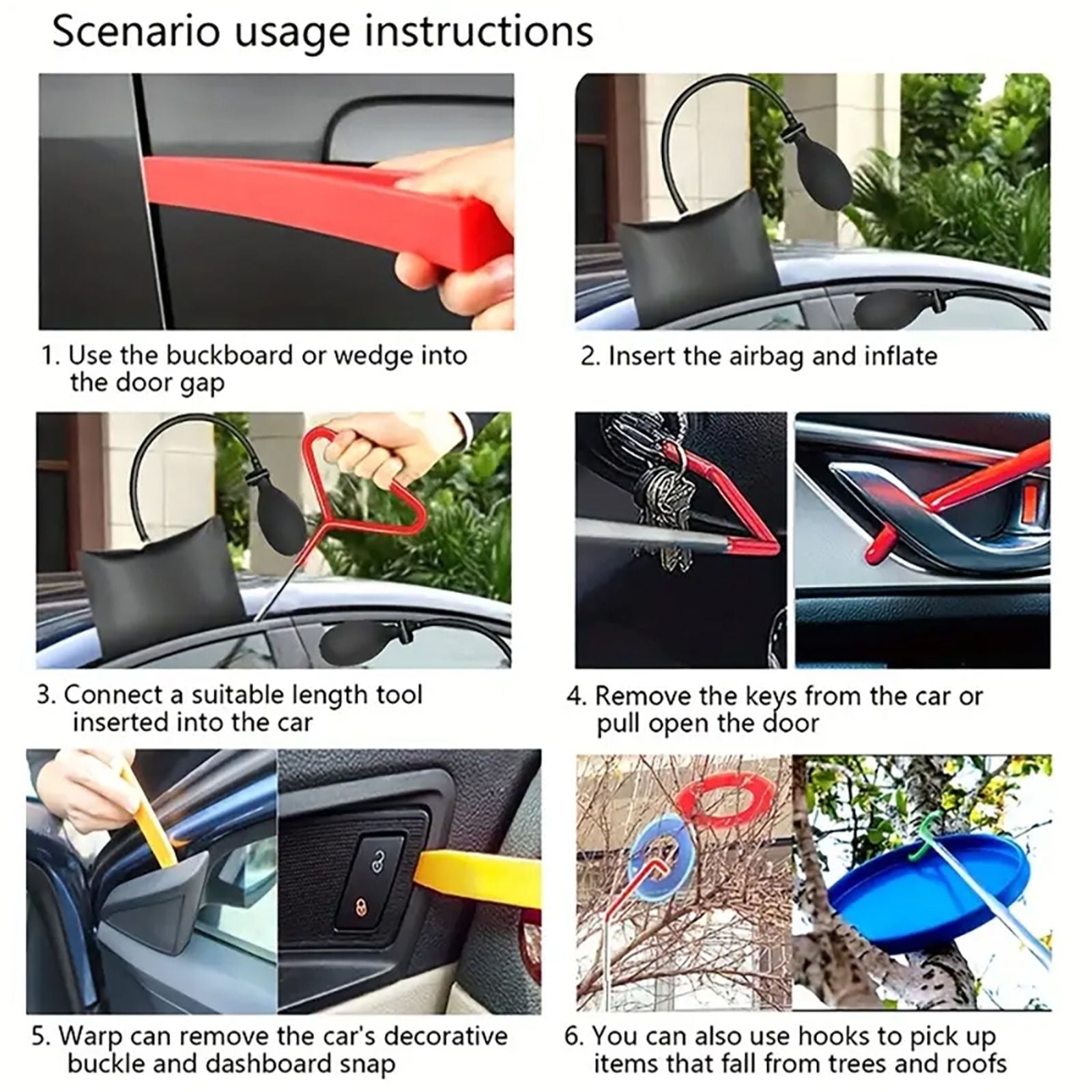 Scenario usage instructions

1. Use the buckboard or wedge into the door gap

2. Insert the airbag and inflate

3. Connect a suitable length tool inserted into the car

4. Remove the keys from the car or pull open the door

5. Warp can remove the car's decorative buckle and dashboard snap

6. You can also use hooks to pick up items that fall from trees and roofs