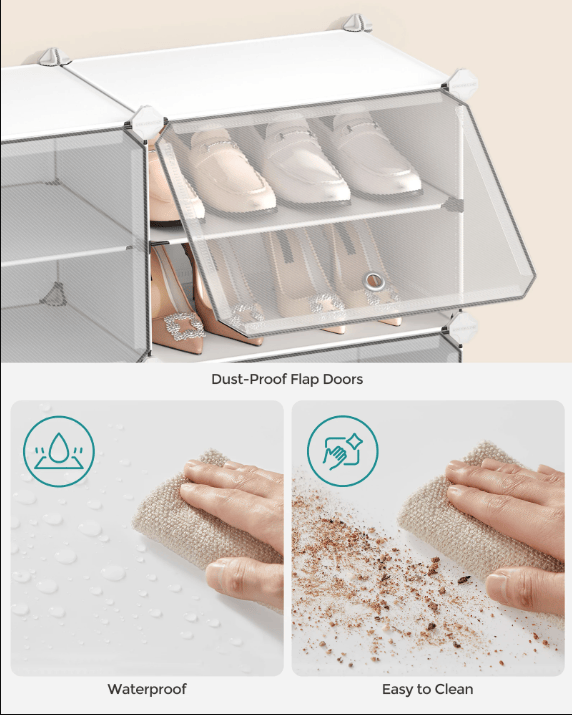 Dust-Proof Flap Doors

Waterproof

Easy to Clean