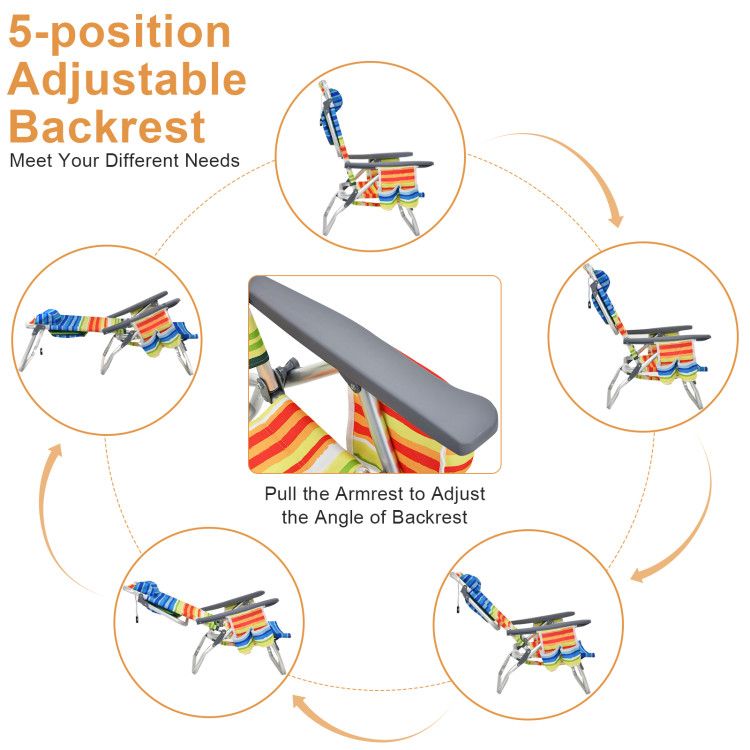 5-position Adjustable Backrest

Meet Your Different Needs

Pull the Armrest to Adjust the Angle of Backrest