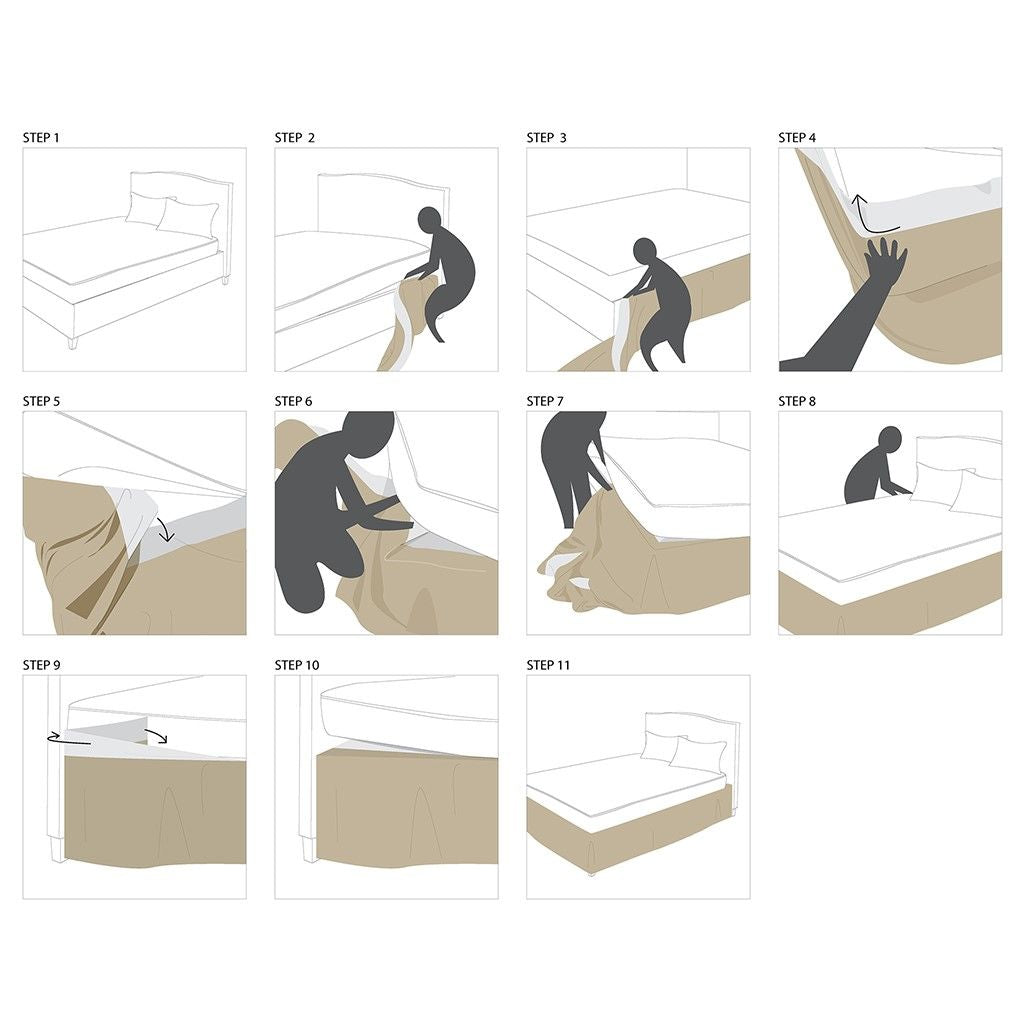 STEP 1

STEP 2

STEP 3

STEP 4

STEP 5

STEP 6

STEP 7

STEP 8

STEP 9

STEP 10

STEP 11