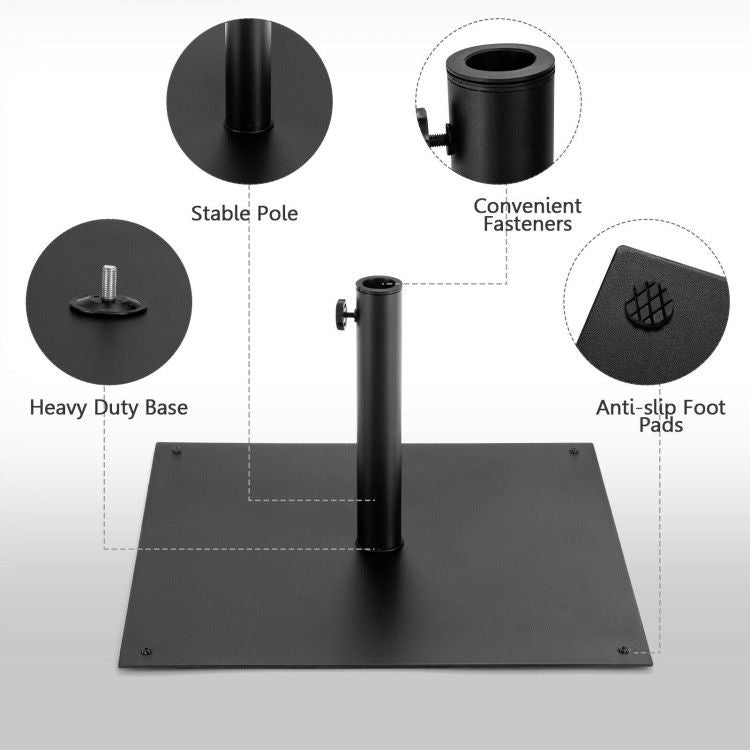 Stable Pole

Convenient Fasteners

Heavy Duty Base

Anti-slip Foot Pads