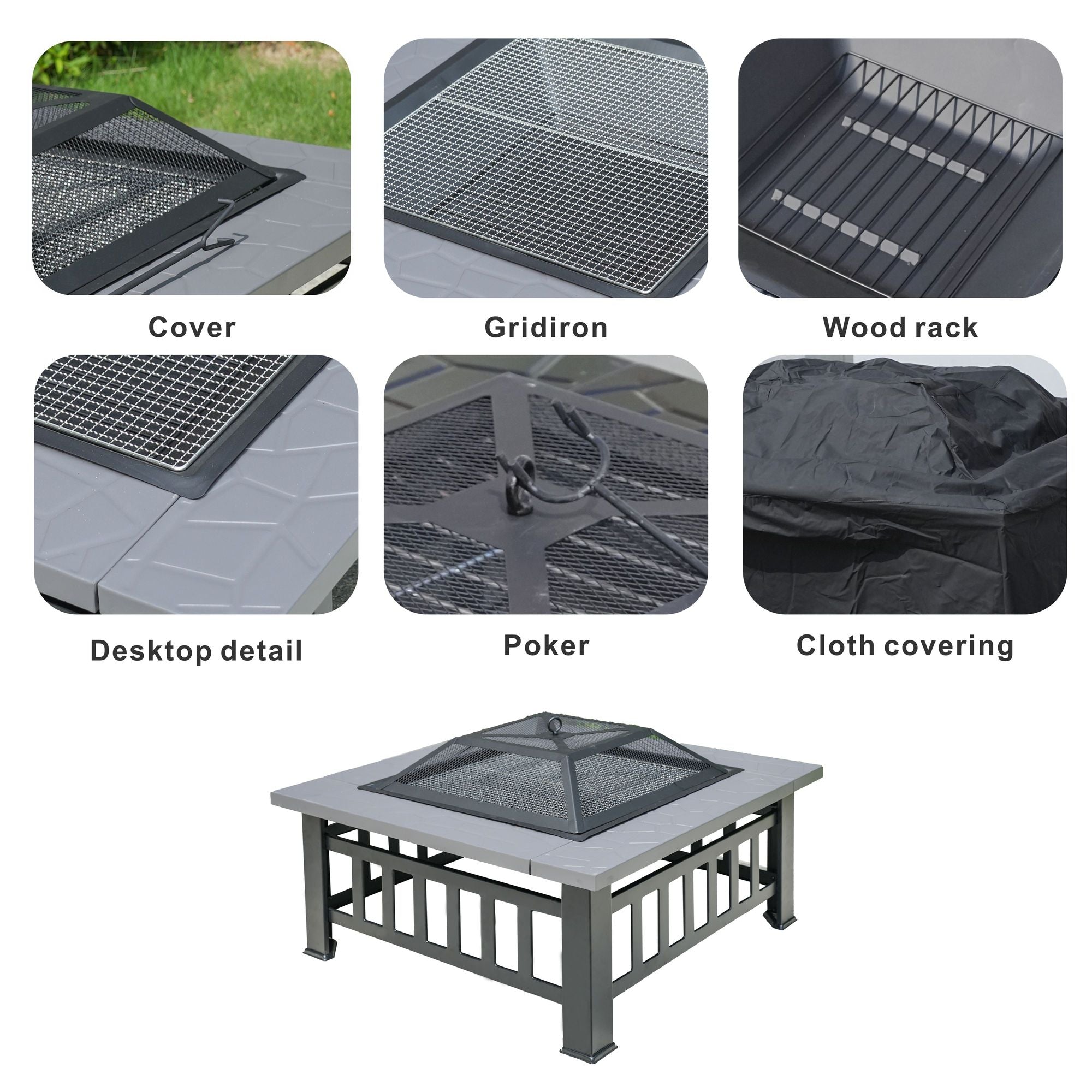 Cover

Gridiron

Wood rack

Desktop detail

Poker

Cloth covering