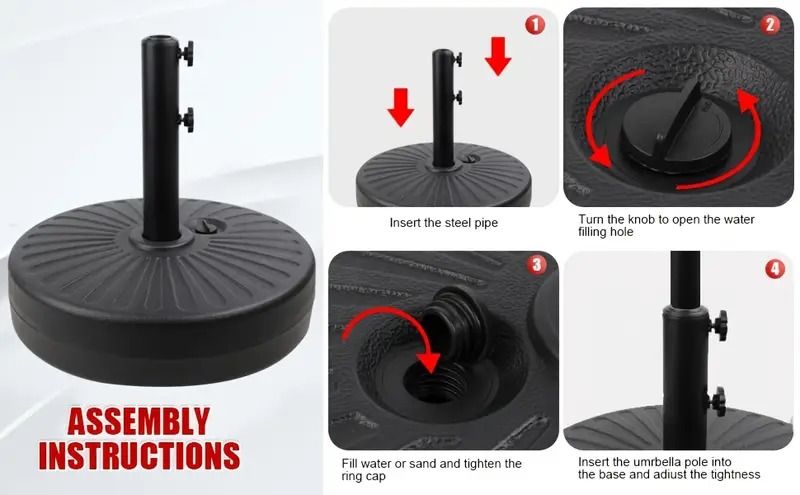 ASSEMBLY INSTRUCTIONS

1
Insert the steel pipe

2
Turn the knob to open the water filling hole

3
Fill water or sand and tighten the ring cap

4
Insert the umrbella pole into the base and adiust the tightness