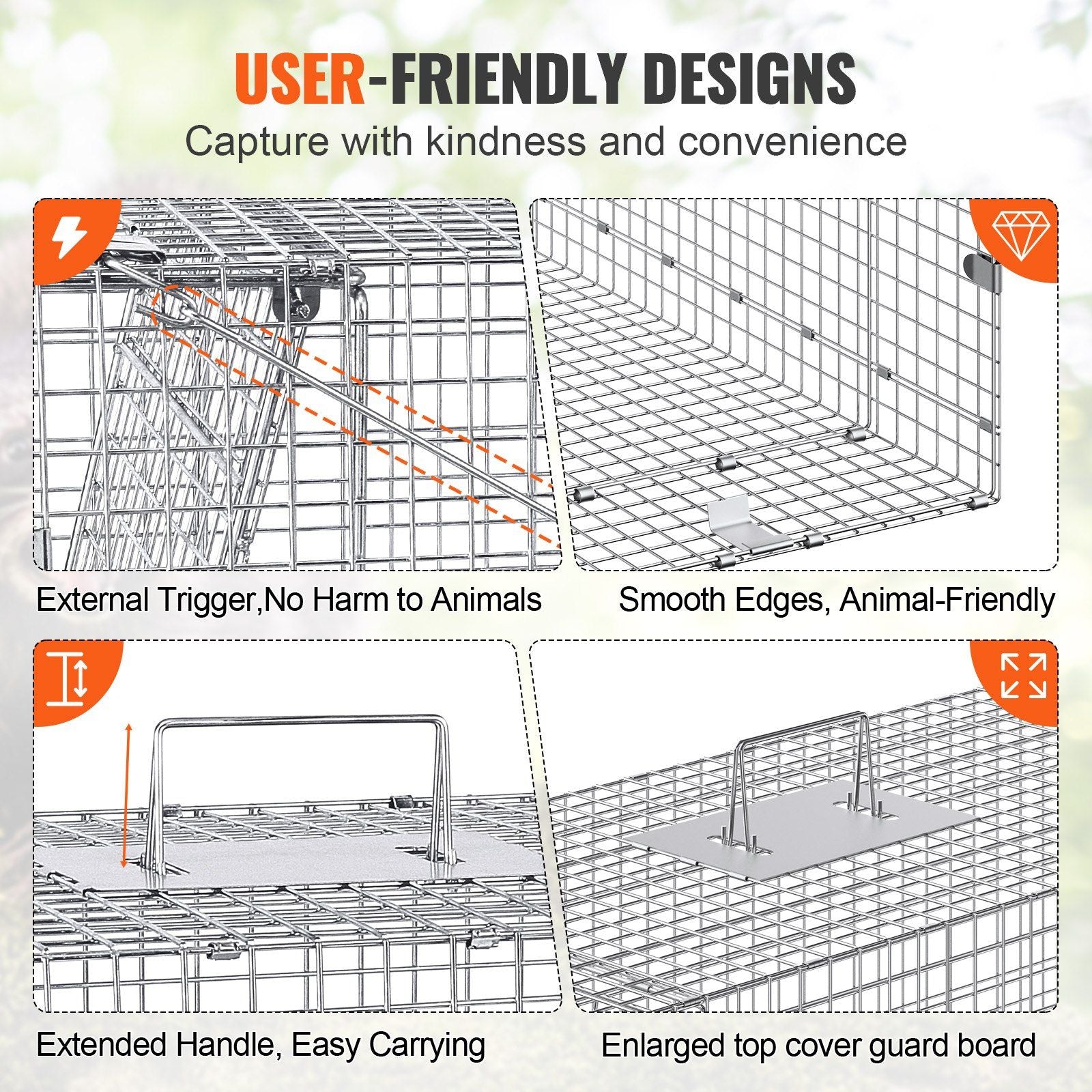 USER-FRIENDLY DESIGNS

Capture with kindness and convenience

External Trigger,No Harm to Animals

Smooth Edges, Animal-Friendly

Extended Handle, Easy Carrying

Enlarged top cover guard board