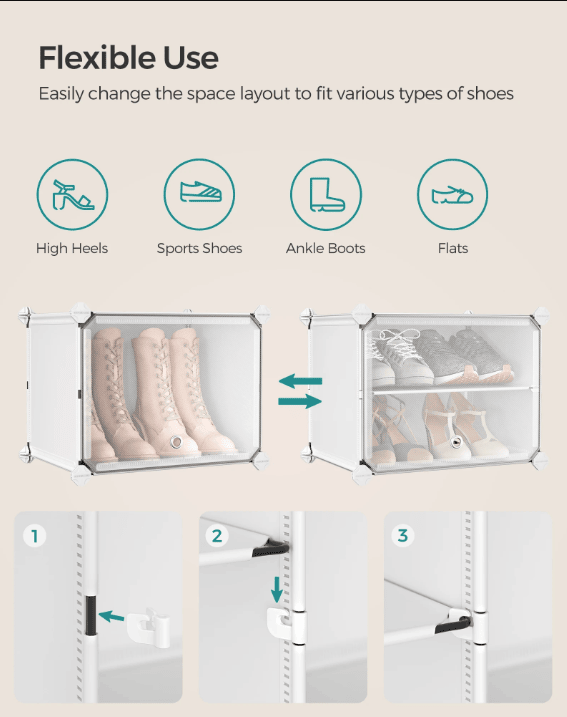 Flexible Use

Easily change the space layout to fit various types of shoes

High Heels

Sports Shoes

Ankle Boots

Flats

1

2

3