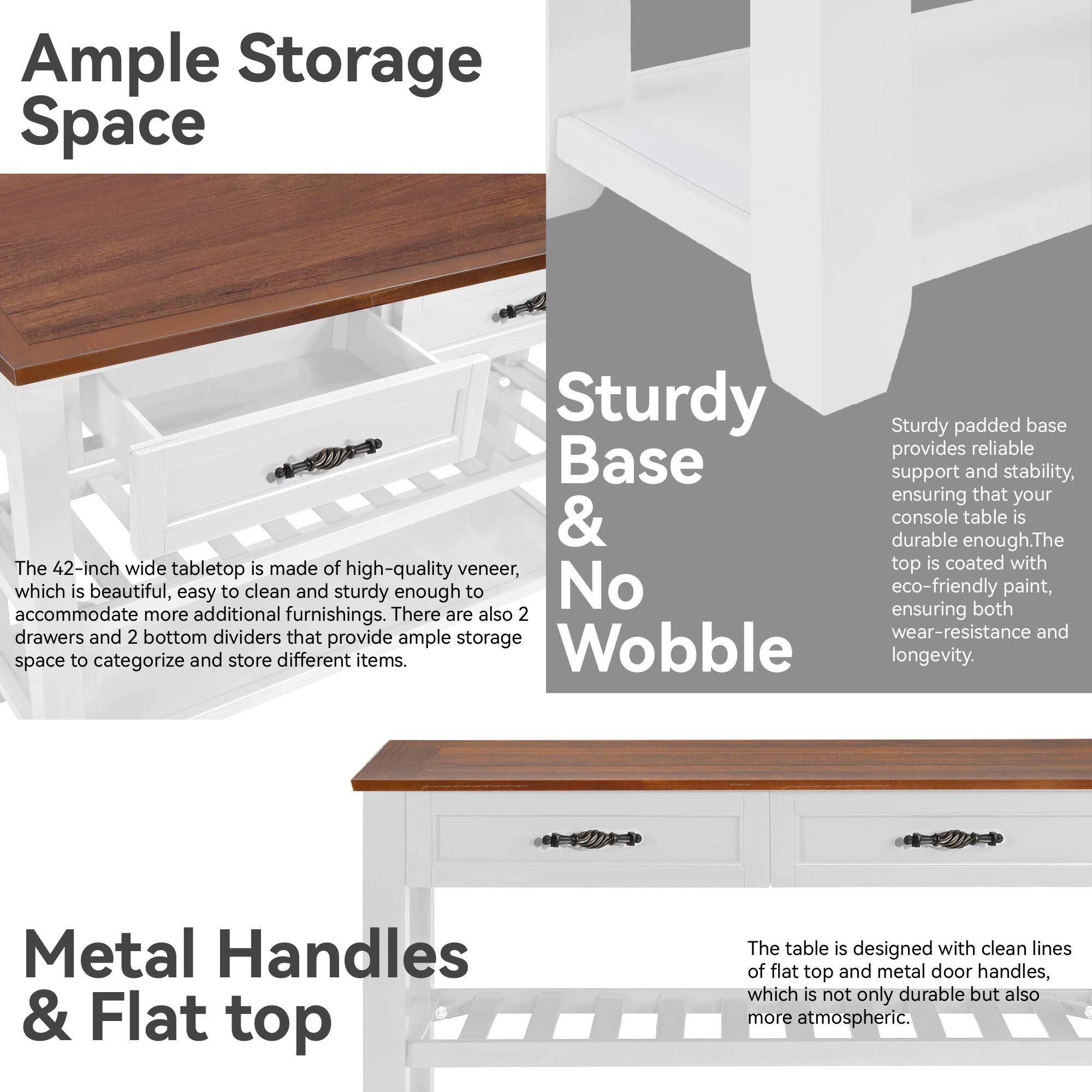 Ample Storage Space

The 42-inch wide tabletop is made of high-quality veneer, which is beautiful, easy to clean and sturdy enough to accommodate more additional furnishings. There are also 2 drawers and 2 bottom dividers that provide ample storage space to categorize and store different items.

Sturdy Base & No Wobble

Sturdy padded base provides reliable support and stability, ensuring that your console table is durable enough.The top is coated with eco-friendly paint, ensuring both wear-resistance and longevity.

Metal Handles & Flat top

The table is designed with clean lines of flat top and metal door handles, which is not only durable but also more atmospheric.