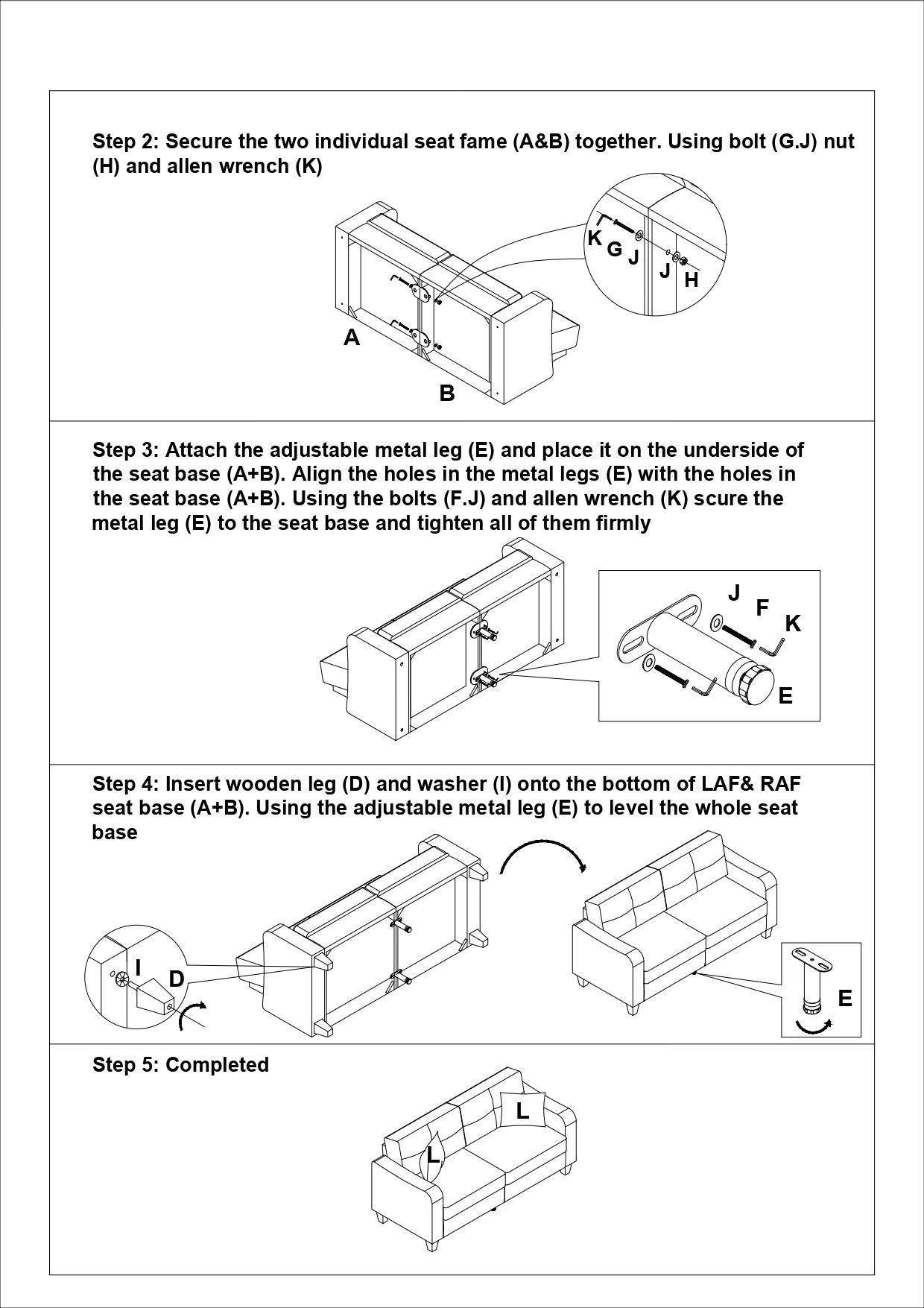 Step 2: Secure the two individual seat fame (A&B) together. Using bolt (G.J) nut (H) and allen wrench (K)

K G J J H

A

B

Step 3: Attach the adjustable metal leg (E) and place it on the underside of the seat base (A+B). Align the holes in the metal legs (E) with the holes in the seat base (A+B). Using the bolts (F.J) and allen wrench (K) scure the metal leg (E) to the seat base and tighten all of them firmly

J F K E

Step 4: Insert wooden leg (D) and washer (I) onto the bottom of LAF& RAF seat base (A+B). Using the adjustable metal leg (E) to level the whole seat base

I D

E

Step 5: Completed

L L