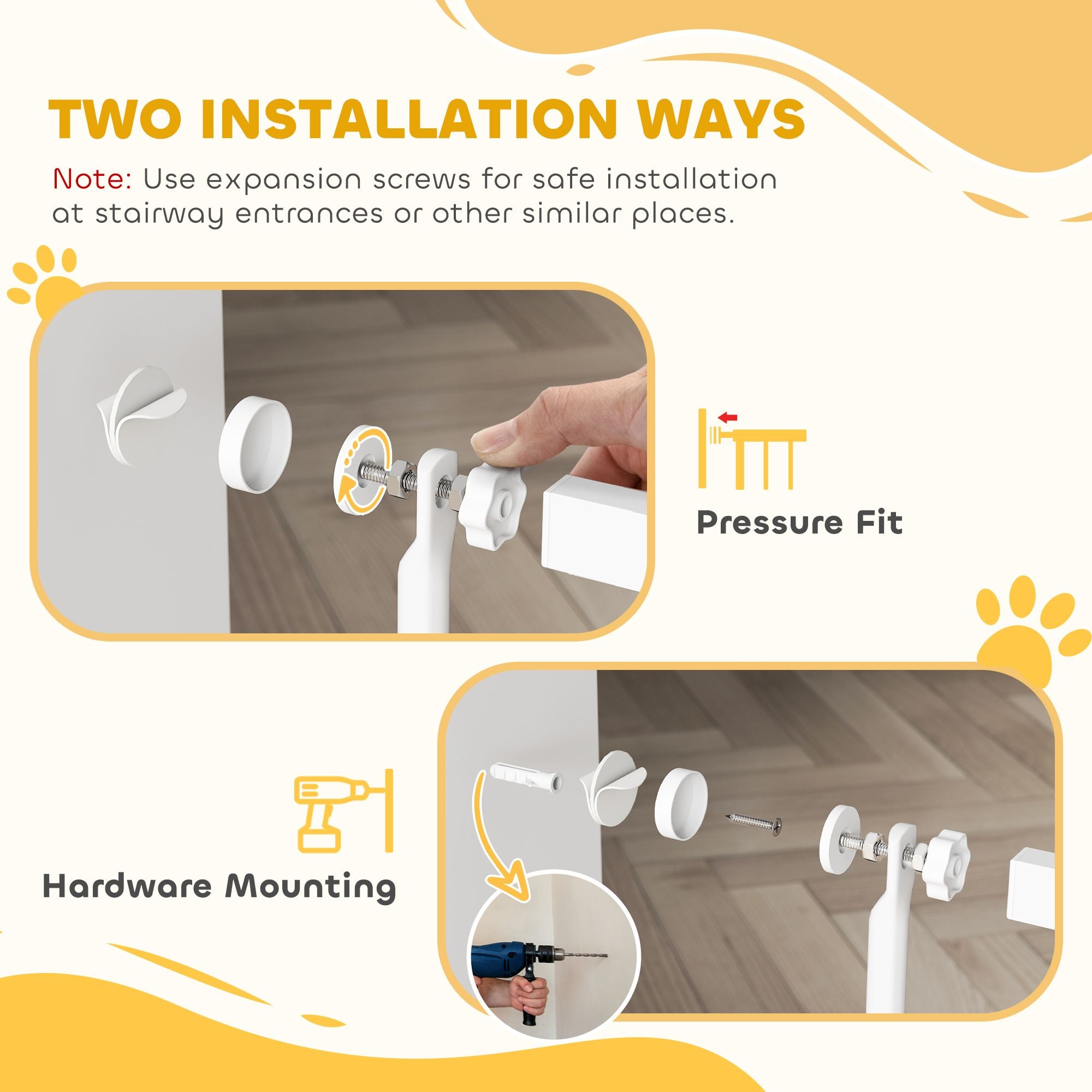 TWO INSTALLATION WAYS

Note: Use expansion screws for safe installation at stairway entrances or other similar places.

Pressure Fit

Hardware Mounting