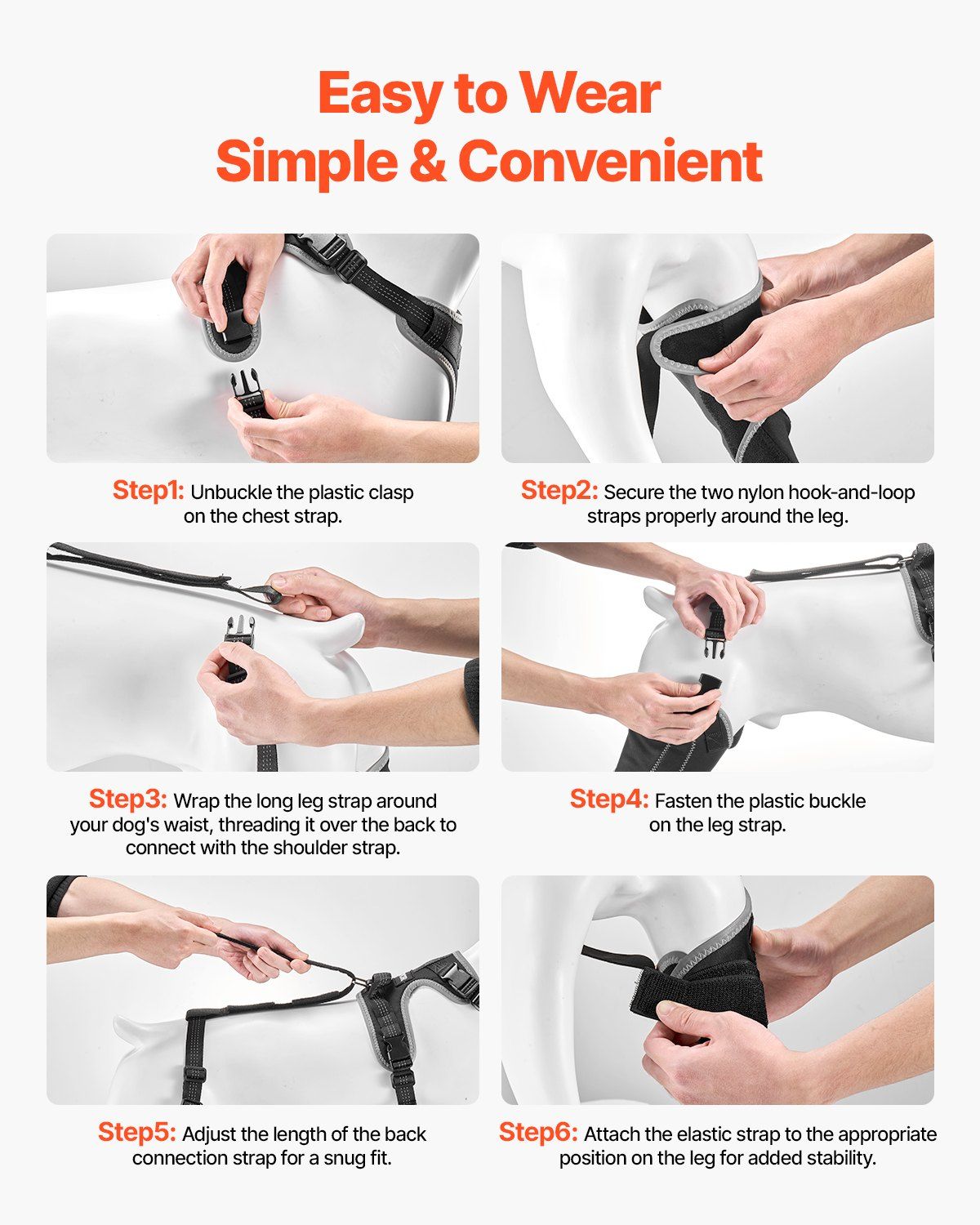 Easy to Wear
Simple & Convenient

Step1: Unbuckle the plastic clasp on the chest strap.

Step2: Secure the two nylon hook-and-loop straps properly around the leg.

Step3: Wrap the long leg strap around your dog's waist, threading it over the back to connect with the shoulder strap.

Step4: Fasten the plastic buckle on the leg strap.

Step5: Adjust the length of the back connection strap for a snug fit.

Step6: Attach the elastic strap to the appropriate position on the leg for added stability.