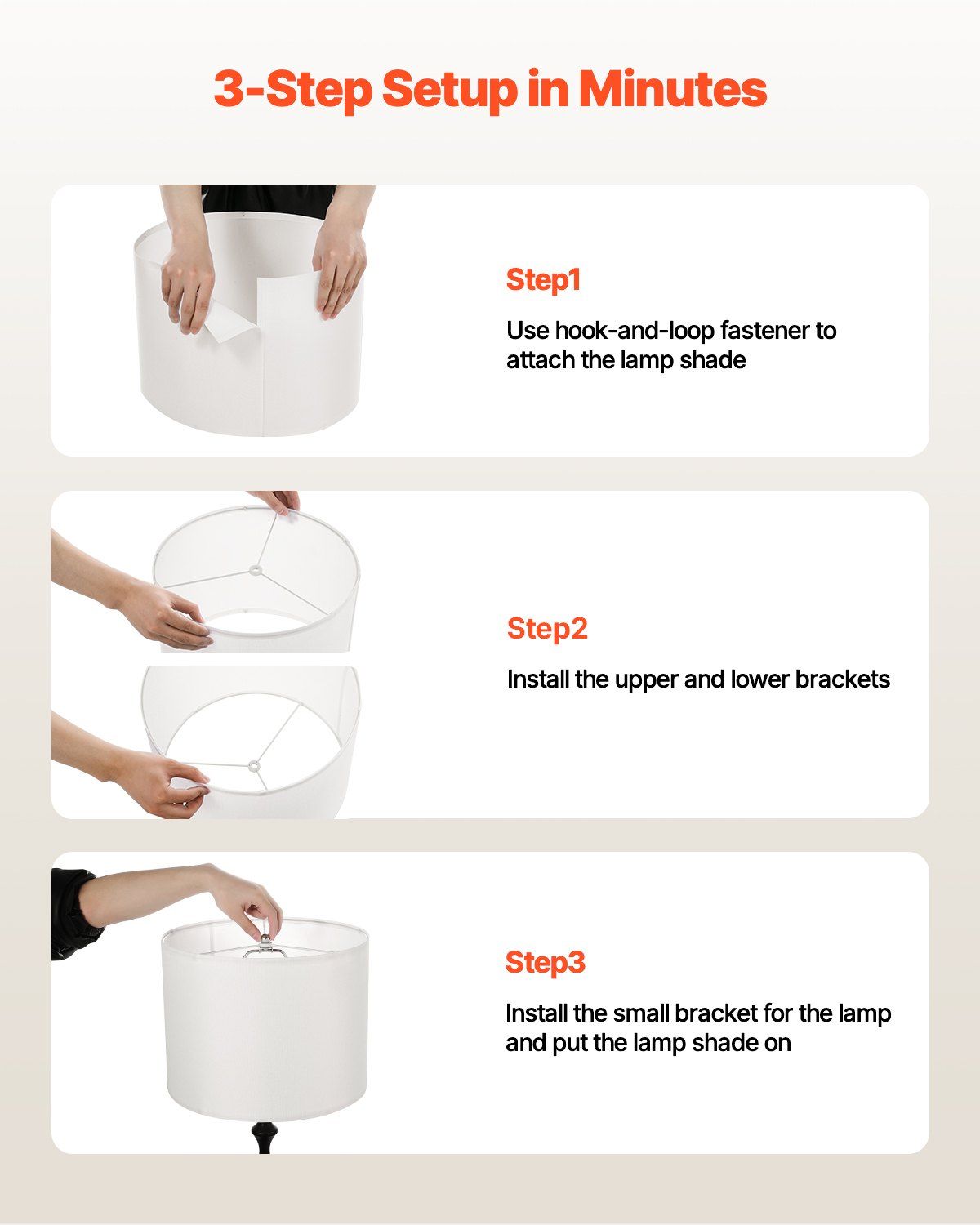 3-Step Setup in Minutes

Step1

Use hook-and-loop fastener to attach the lamp shade

Step2

Install the upper and lower brackets

Step3

Install the small bracket for the lamp and put the lamp shade on