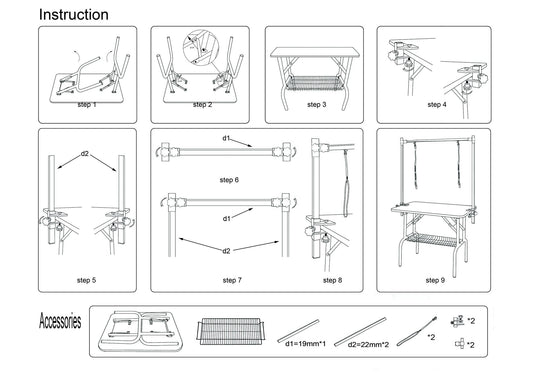 Instruction

step 1

step 2

step 3

step 4

d2

step 5

d1

step 6

d1

d2

step 7

step 8

step 9

Accessories

d1=19mm*1

d2=22mm*2

*2

*2

*2