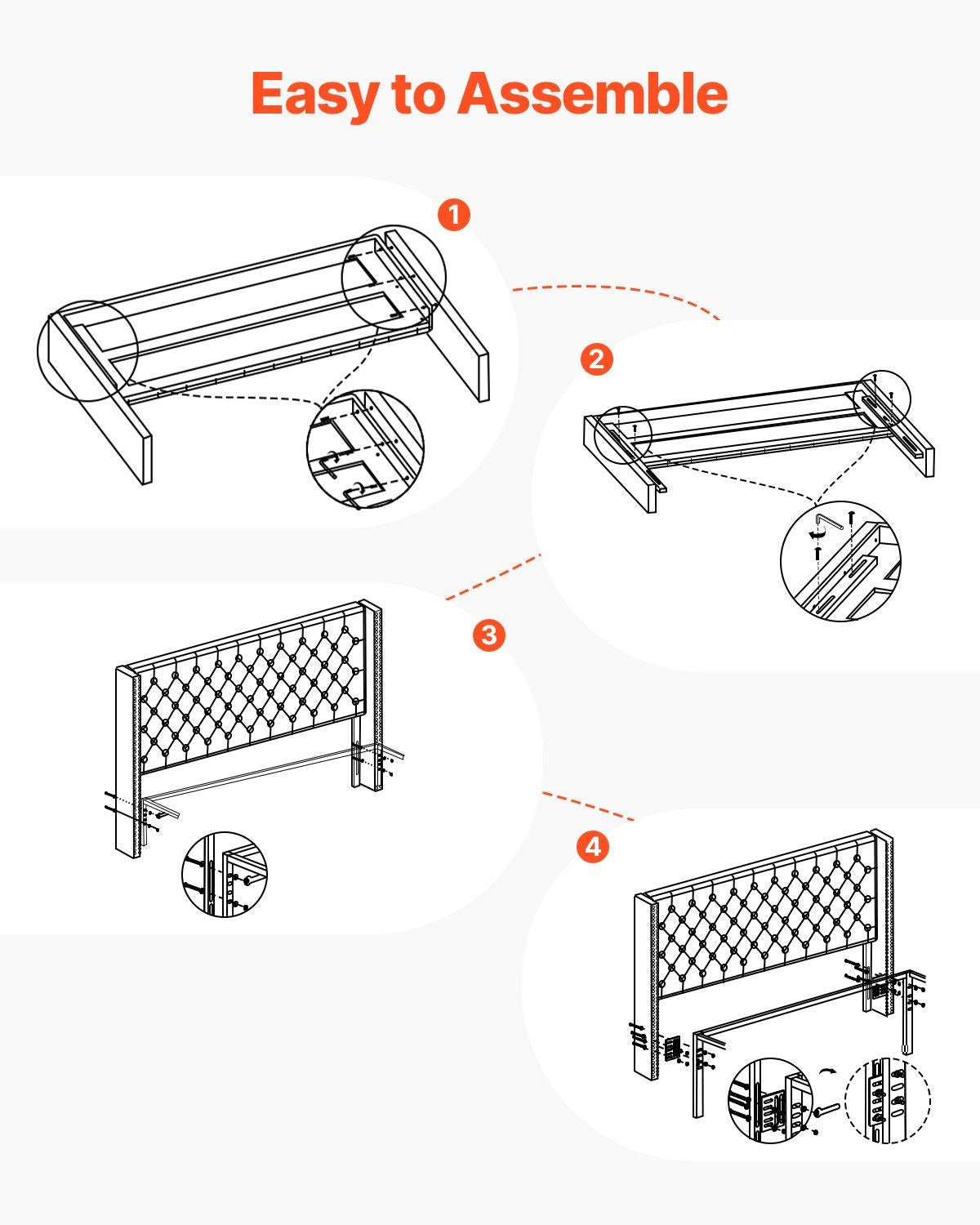 Easy to Assemble

1

2

3

4