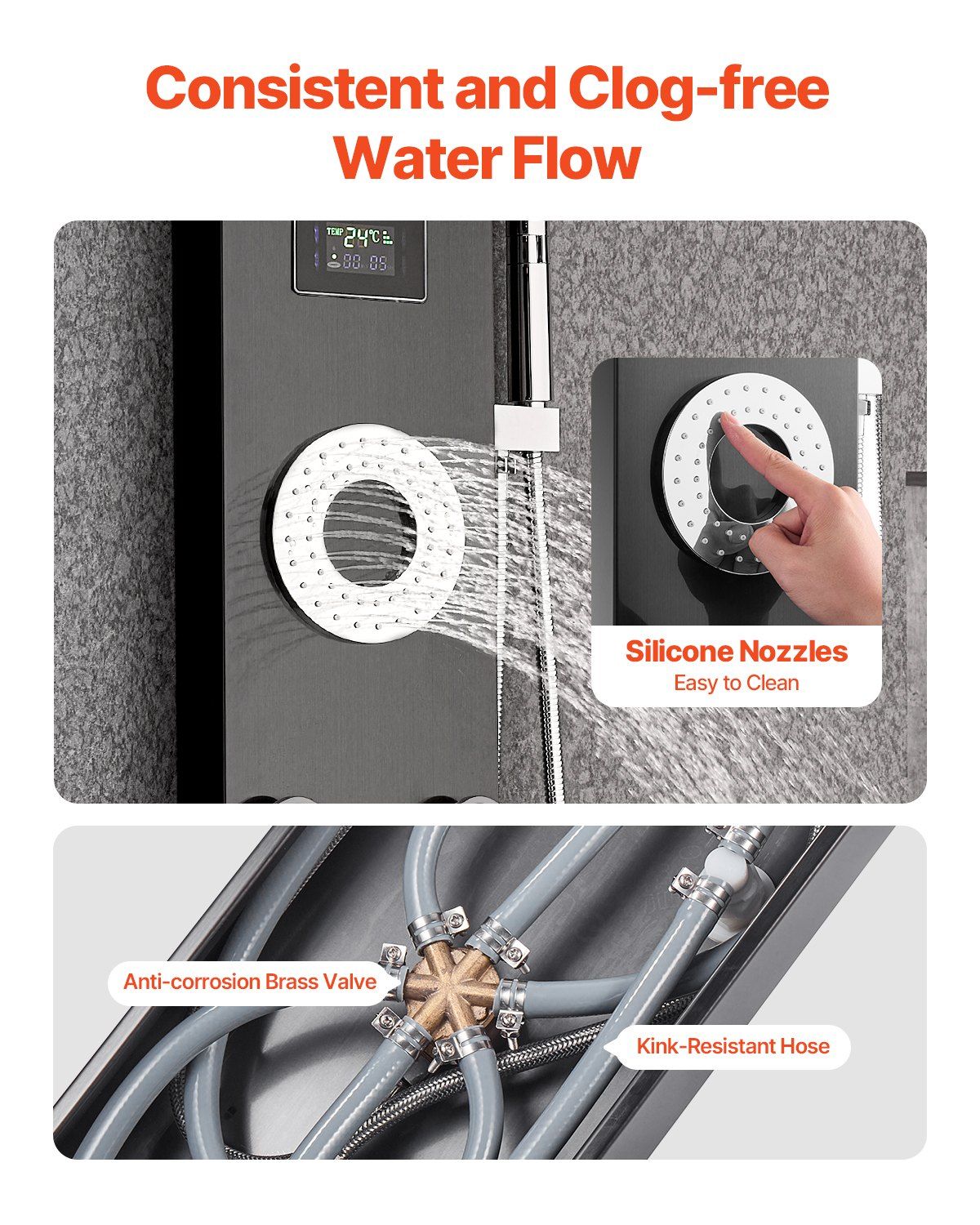 Consistent and Clog-free Water Flow

TEMP 24°C
00 05

Silicone Nozzles
Easy to Clean

Anti-corrosion Brass Valve

Kink-Resistant Hose