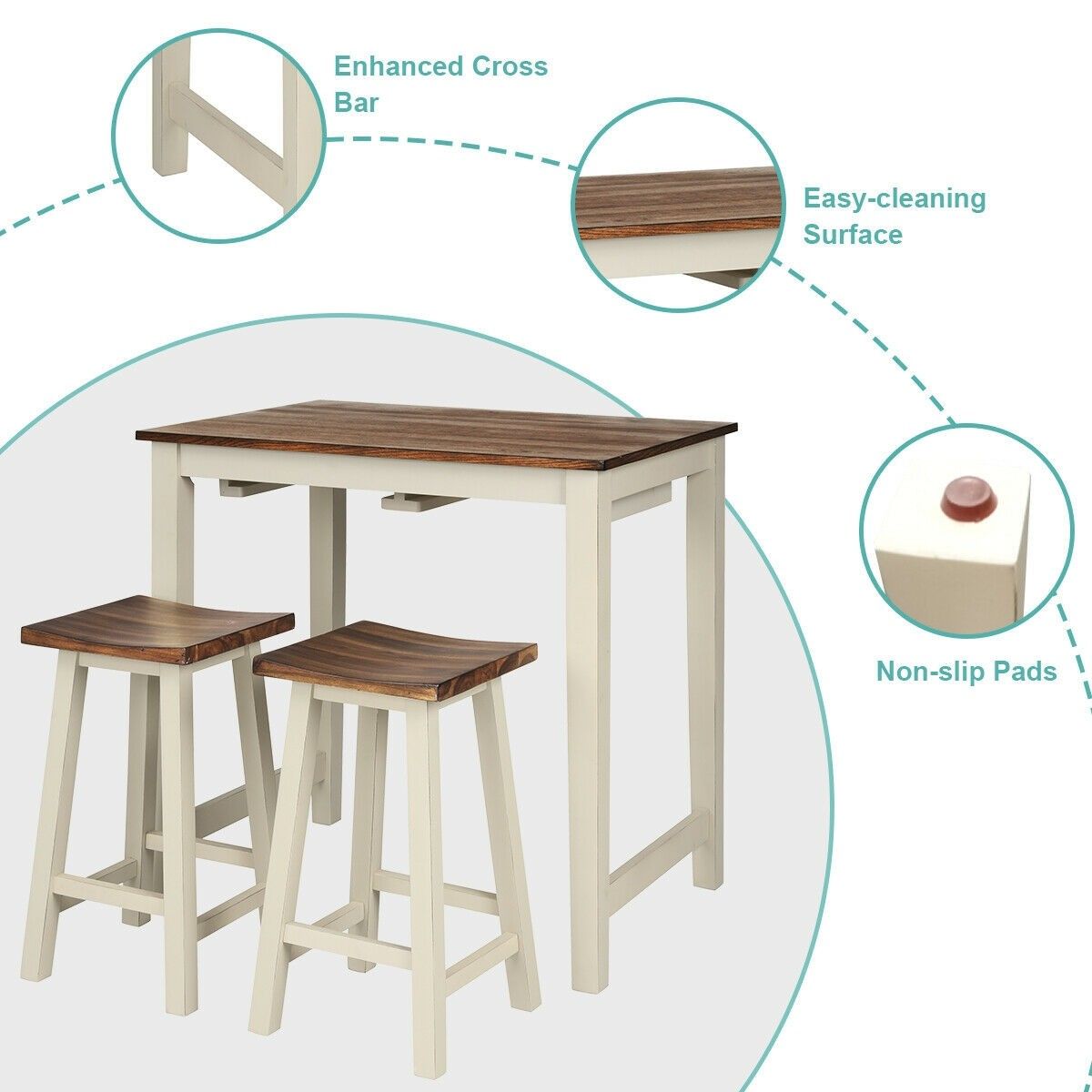 Enhanced Cross Bar

Easy-cleaning Surface

Non-slip Pads