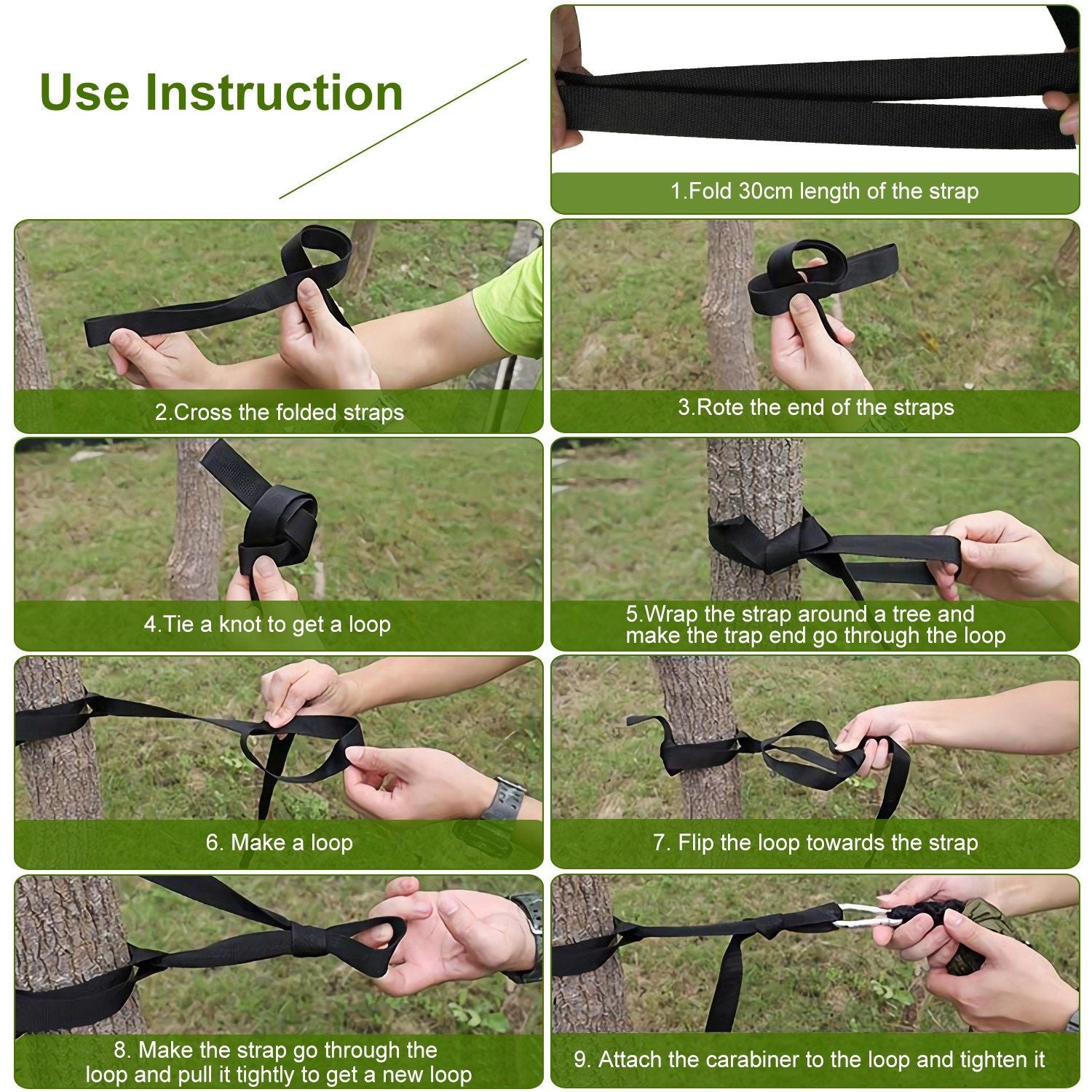 Use Instruction

1.Fold 30cm length of the strap

2.Cross the folded straps

3.Rote the end of the straps

4.Tie a knot to get a loop

5.Wrap the strap around a tree and make the trap end go through the loop

6. Make a loop

7. Flip the loop towards the strap

8. Make the strap go through the loop and pull it tightly to get a new loop

9. Attach the carabiner to the loop and tighten it