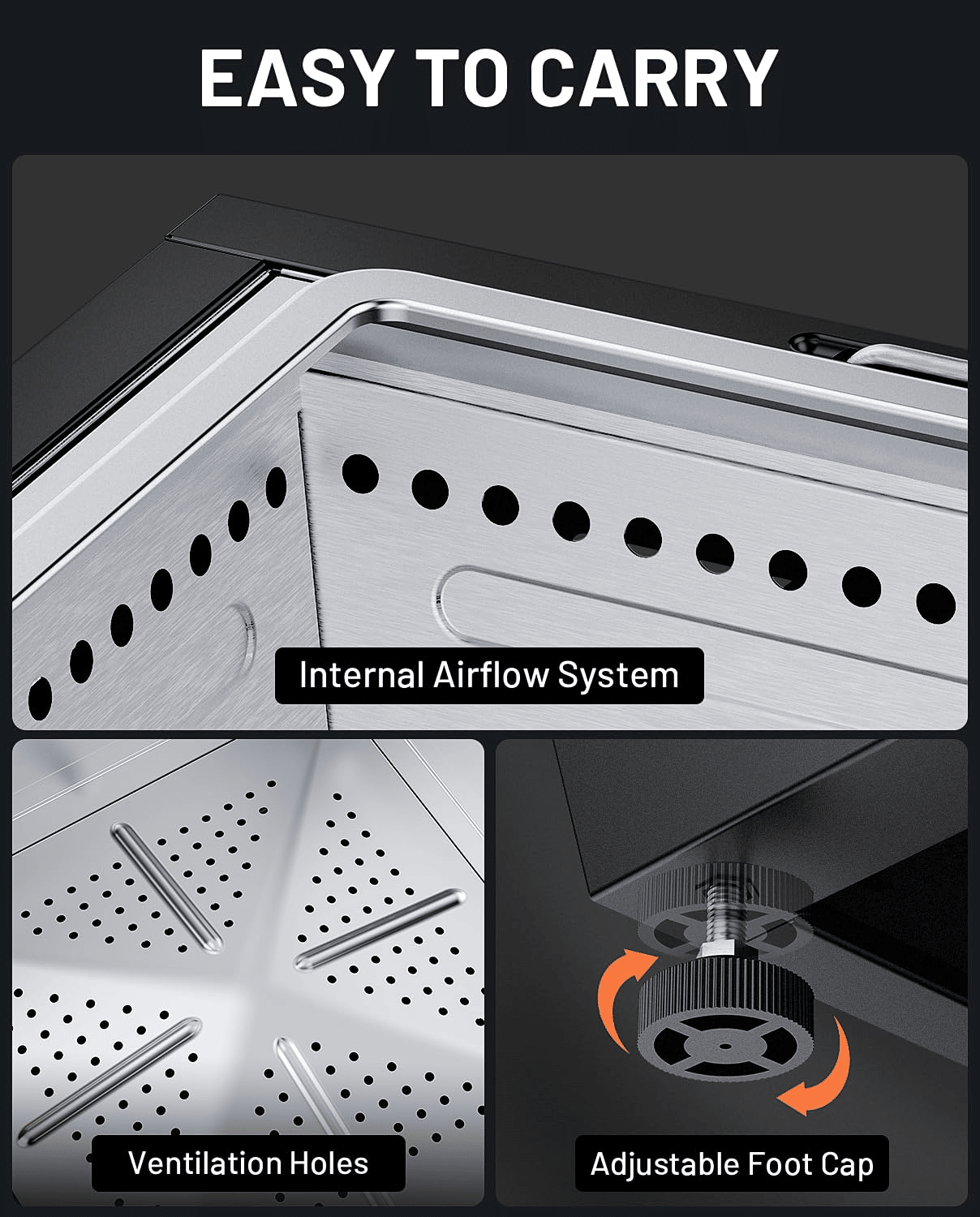 EASY TO CARRY

Internal Airflow System

Ventilation Holes

Adjustable Foot Cap