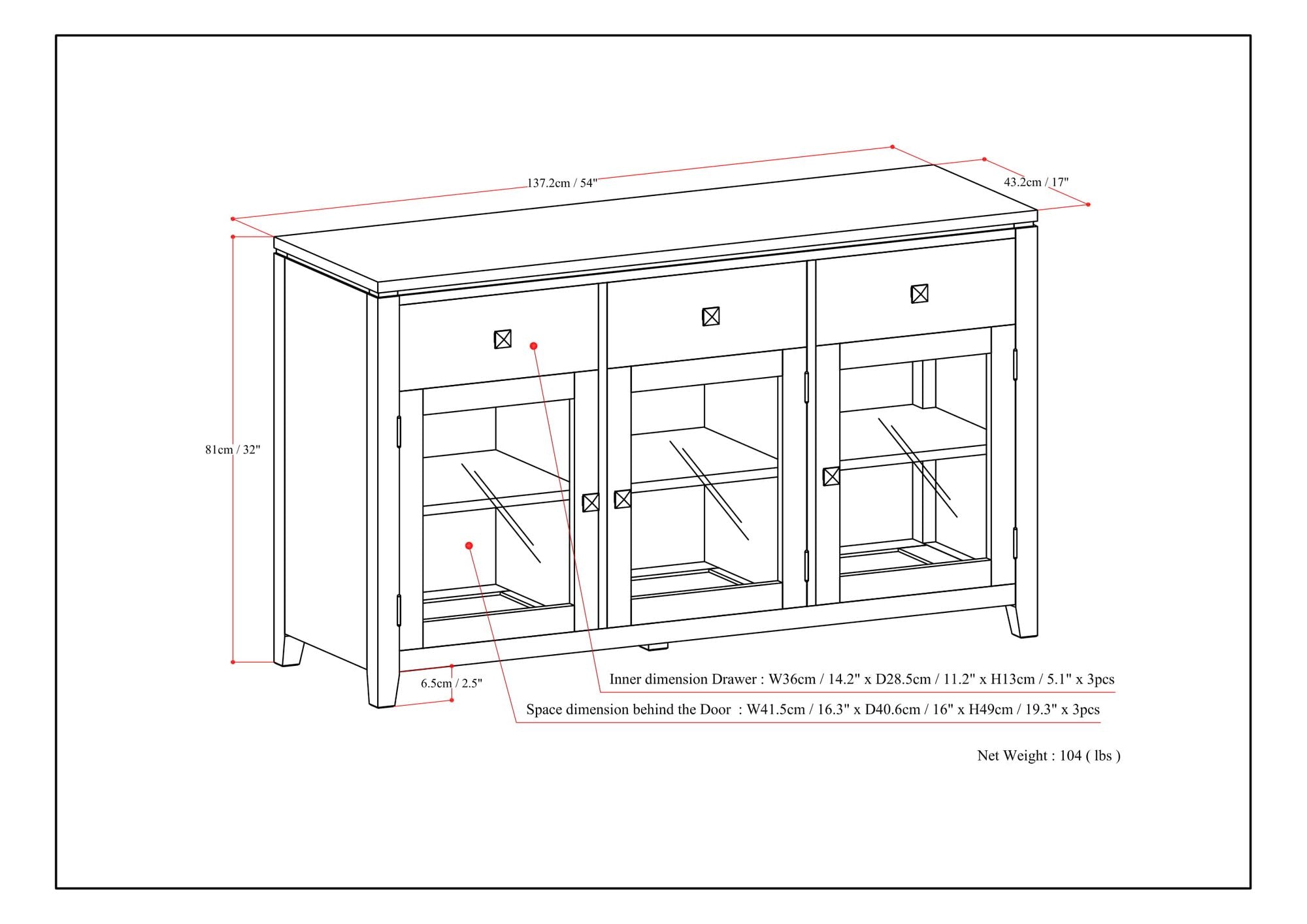 137.2cm / 54"

43.2cm / 17"

81cm / 32"

6.5cm / 2.5"

Inner dimension Drawer : W36cm / 14.2" x D28.5cm / 11.2" x H13cm / 5.1" x 3pcs

Space dimension behind the Door : W41.5cm / 16.3" x D40.6cm / 16" x H49cm / 19.3" x 3pcs

Net Weight : 104 ( lbs )