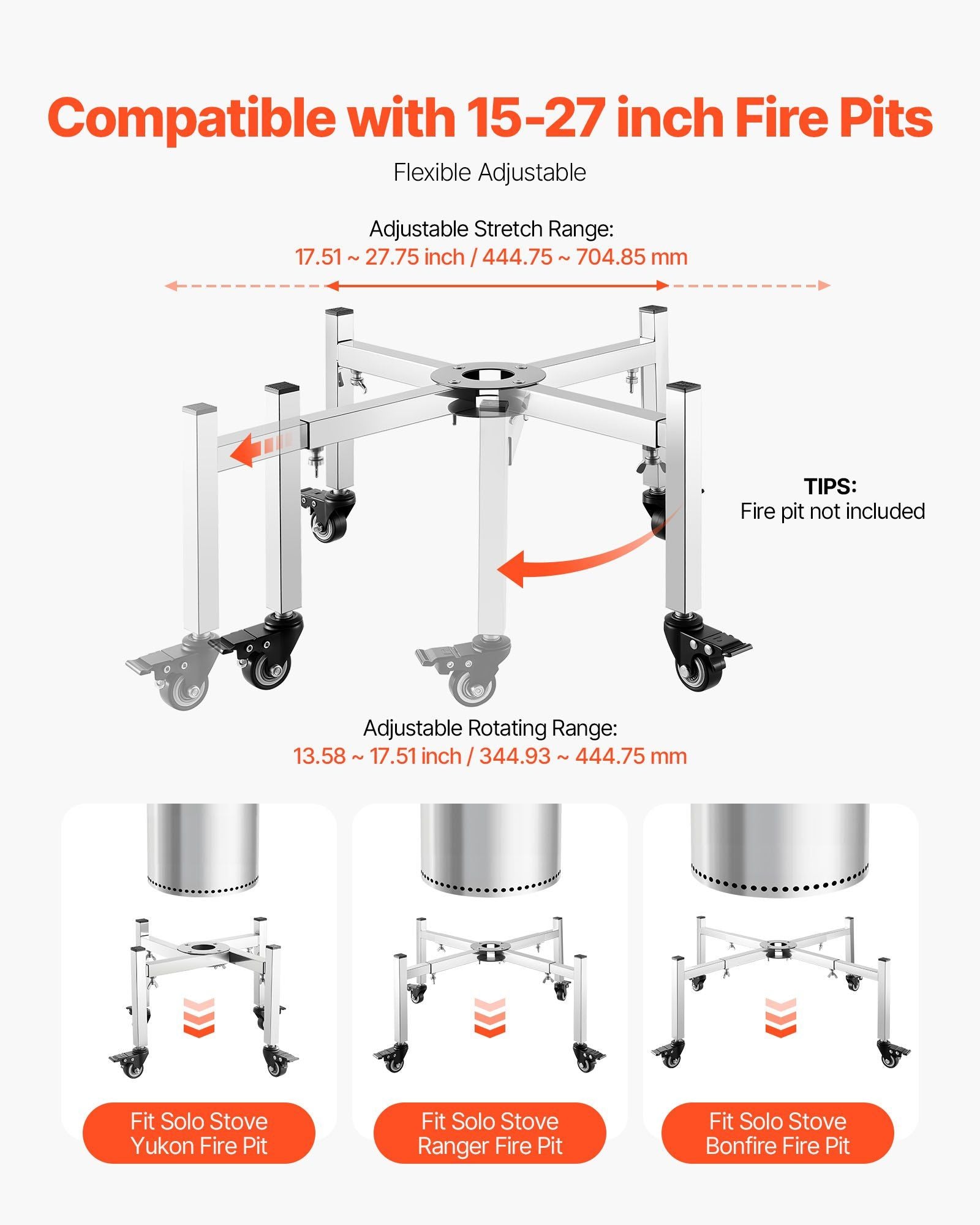 Compatible with 15-27 inch Fire Pits

Flexible Adjustable

Adjustable Stretch Range:
17.51 ~ 27.75 inch / 444.75 ~ 704.85 mm

TIPS:
Fire pit not included

Adjustable Rotating Range:
13.58 ~ 17.51 inch / 344.93 ~ 444.75 mm

Fit Solo Stove Yukon Fire Pit

Fit Solo Stove Ranger Fire Pit

Fit Solo Stove Bonfire Fire Pit