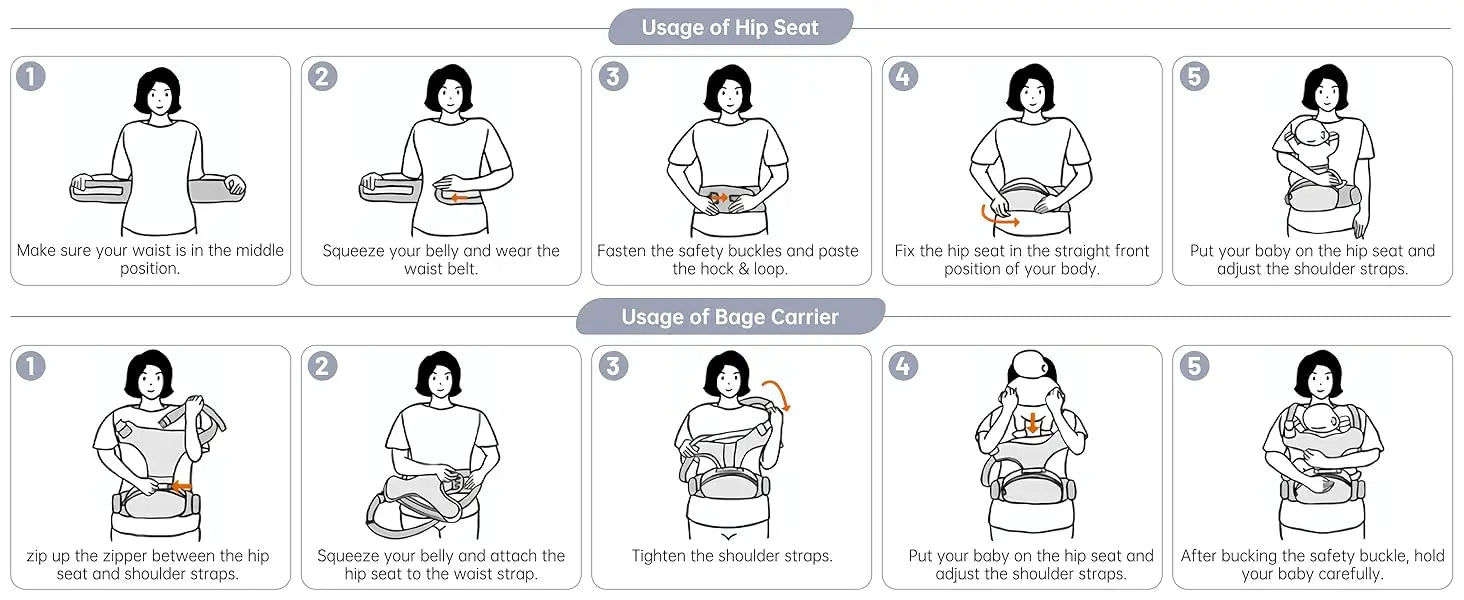 Usage of Hip Seat

1
Make sure your waist is in the middle position.

2
Squeeze your belly and wear the waist belt.

3
Fasten the safety buckles and paste the hock & loop.

4
Fix the hip seat in the straight front position of your body.

5
Put your baby on the hip seat and adjust the shoulder straps.

Usage of Bage Carrier

1
zip up the zipper between the hip seat and shoulder straps.

2
Squeeze your belly and attach the hip seat to the waist strap.

3
Tighten the shoulder straps.

4
Put your baby on the hip seat and adjust the shoulder straps.

5
After bucking the safety buckle, hold your baby carefully.