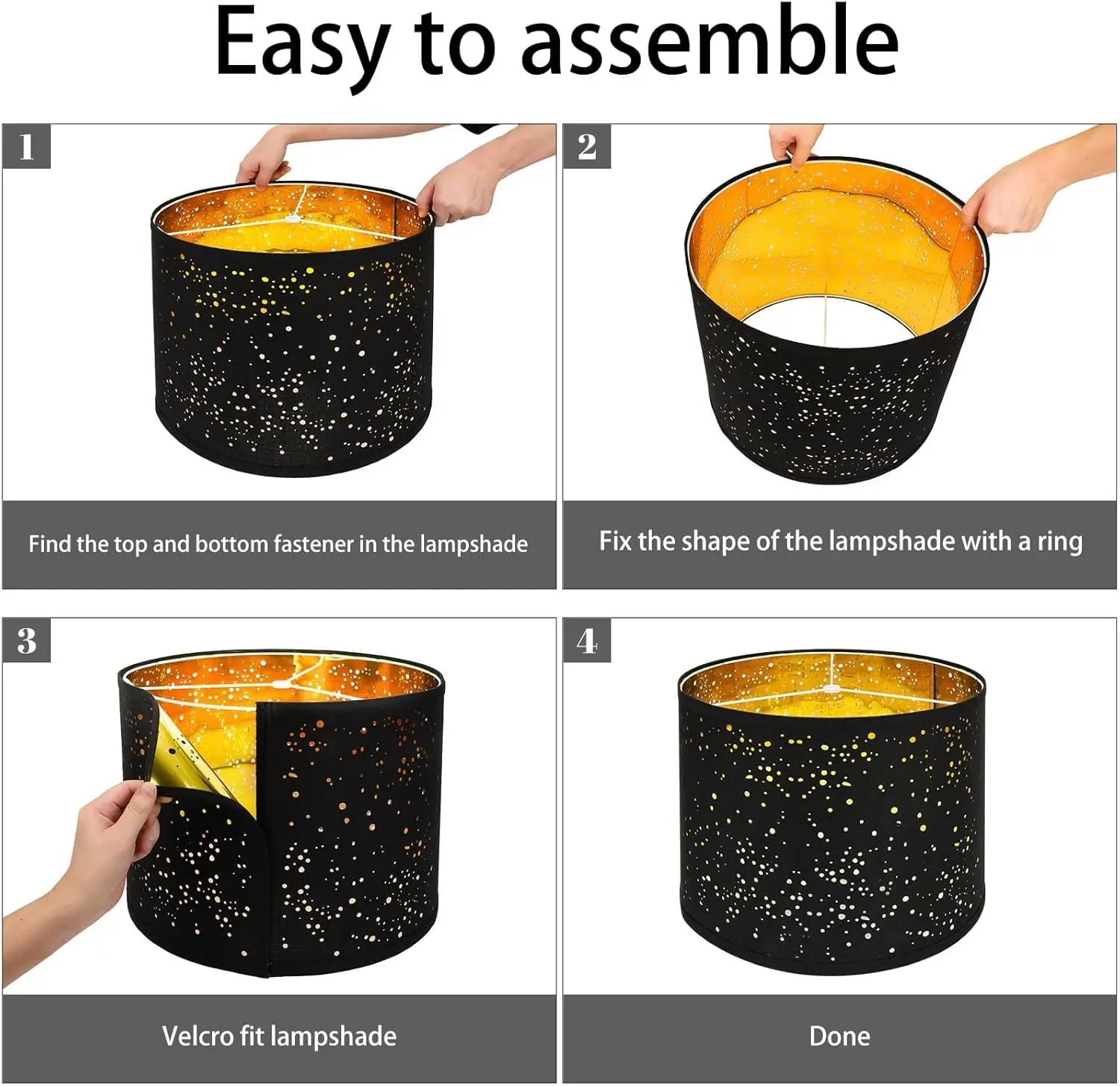 Easy to assemble

1

Find the top and bottom fastener in the lampshade

2

Fix the shape of the lampshade with a ring

3

Velcro fit lampshade

4

Done