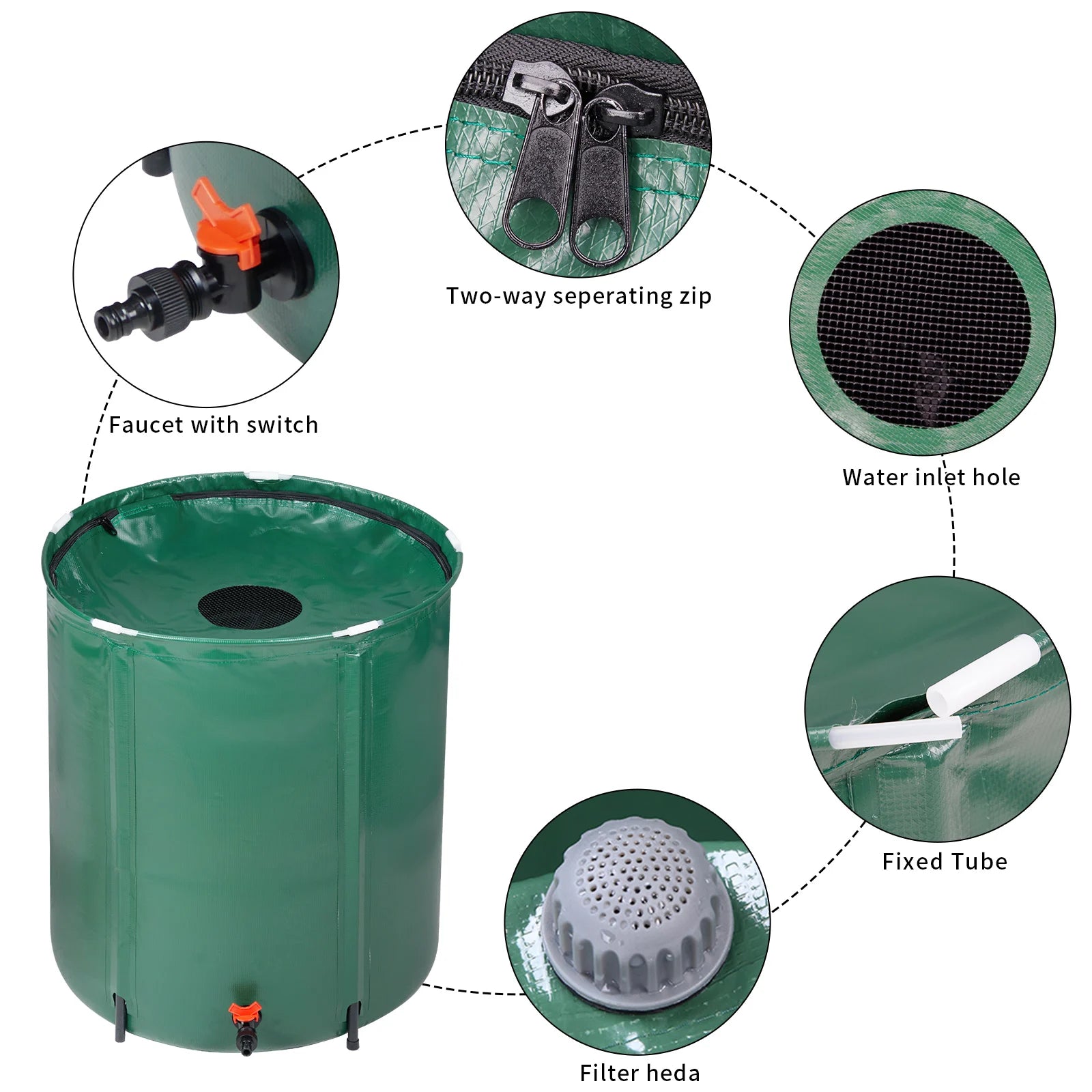 Faucet with switch

Two-way seperating zip

Water inlet hole

Fixed Tube

Filter heda