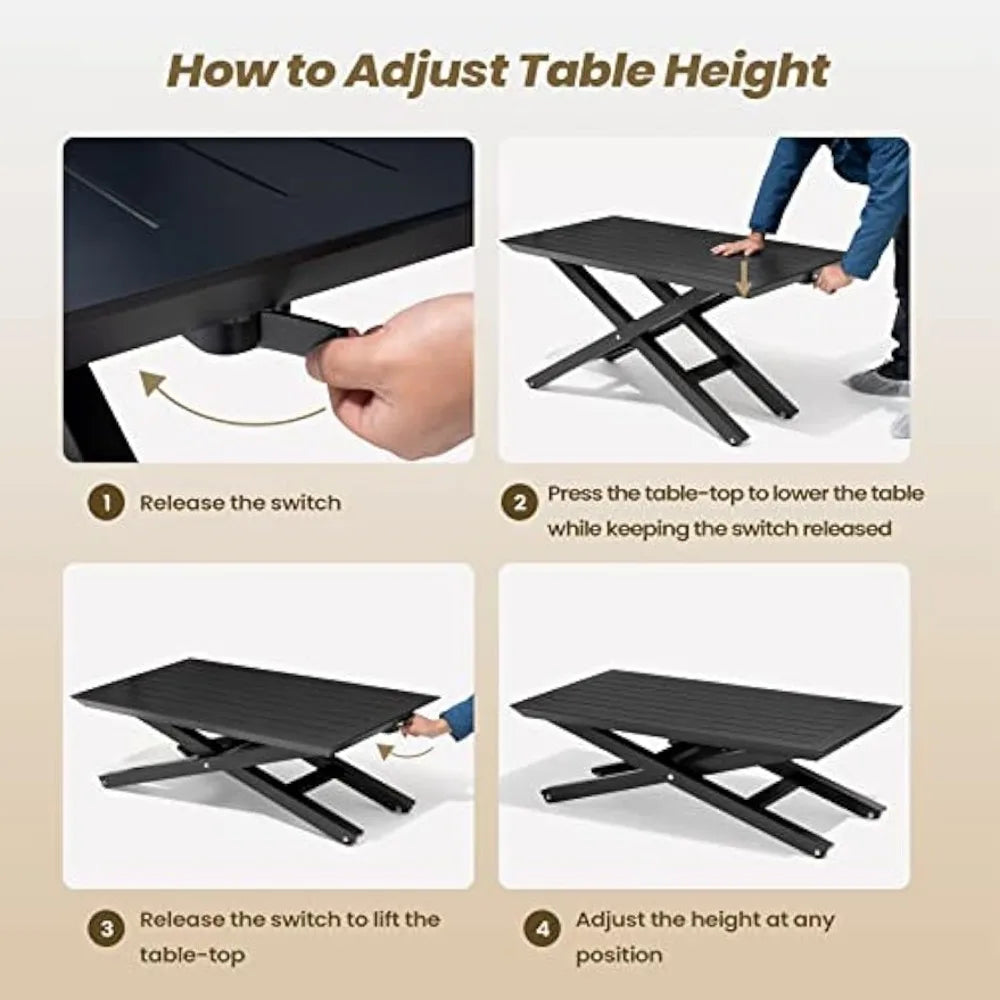 How to Adjust Table Height

1 Release the switch

2 Press the table-top to lower the table while keeping the switch released

3 Release the switch to lift the table-top

4 Adjust the height at any position