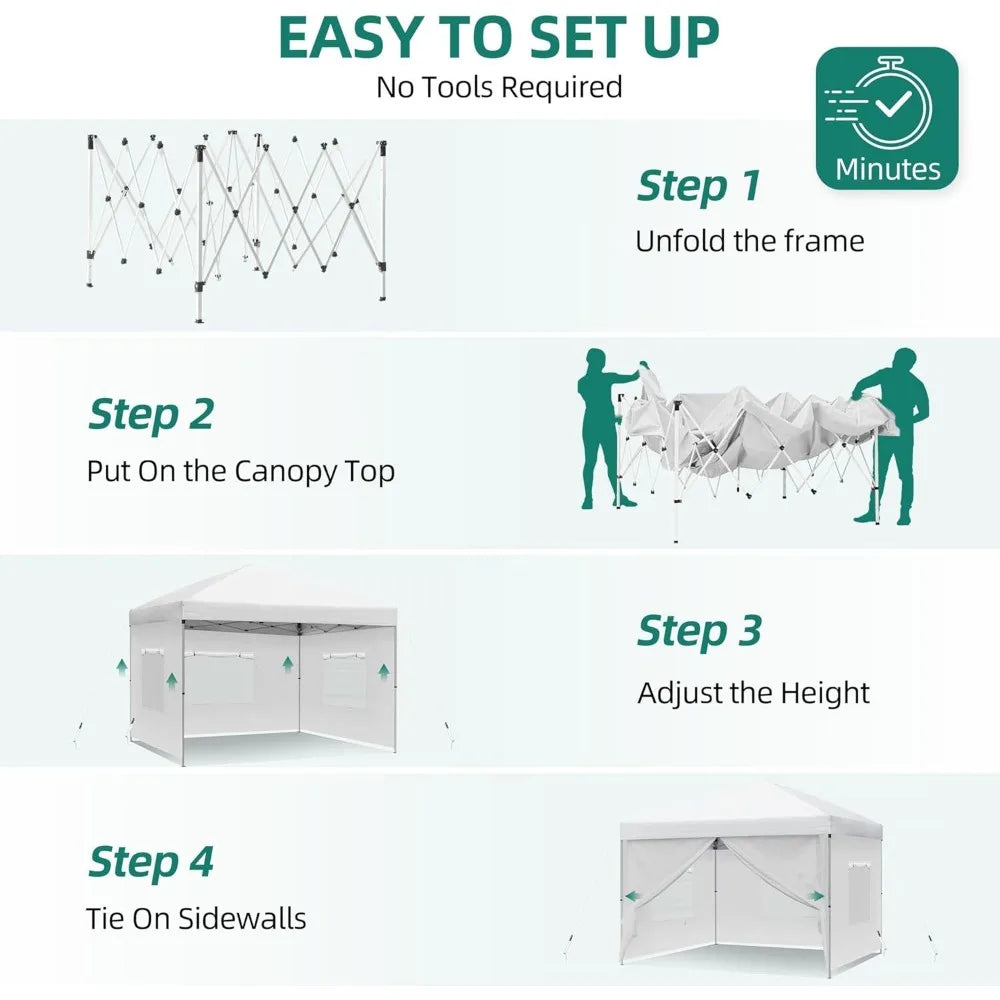 EASY TO SET UP
No Tools Required

Minutes

Step 1
Unfold the frame

Step 2
Put On the Canopy Top

Step 3
Adjust the Height

Step 4
Tie On Sidewalls