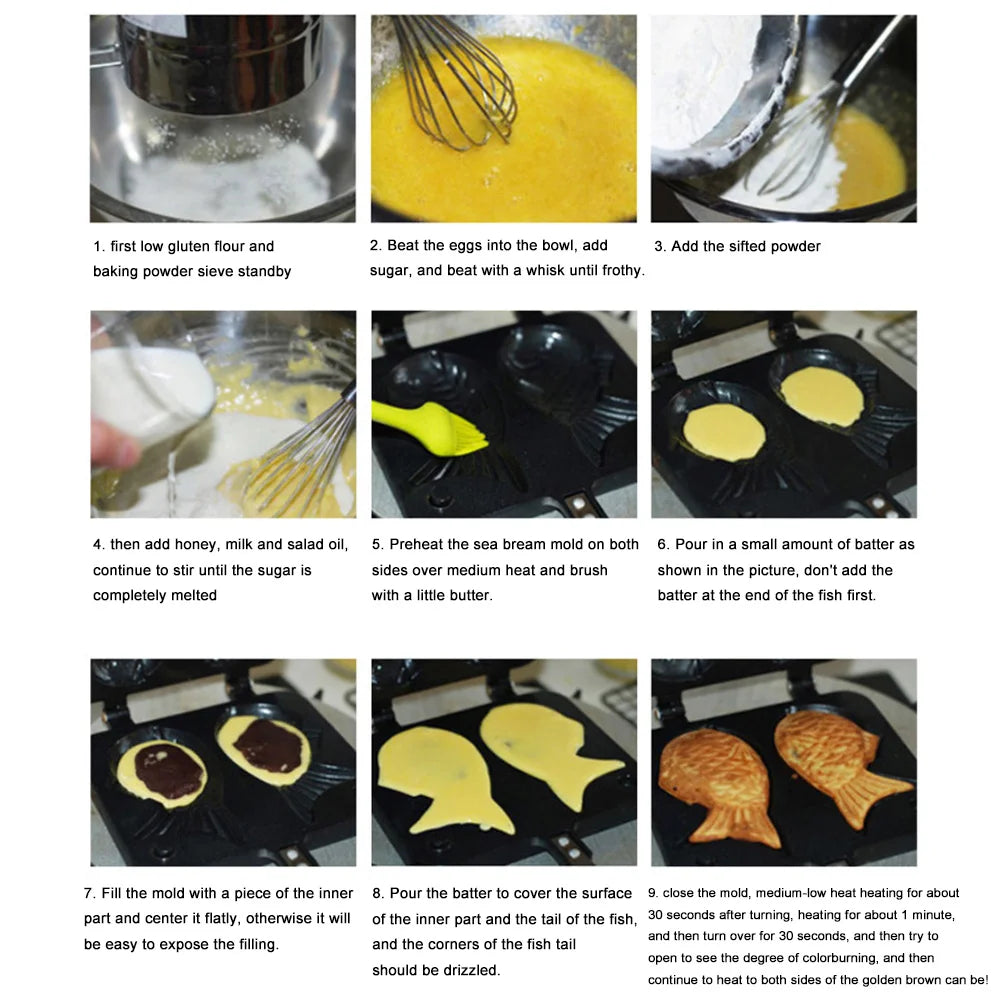 1. first low gluten flour and baking powder sieve standby

2. Beat the eggs into the bowl, add sugar, and beat with a whisk until frothy.

3. Add the sifted powder

4. then add honey, milk and salad oil, continue to stir until the sugar is completely melted

5. Preheat the sea bream mold on both sides over medium heat and brush with a little butter.

6. Pour in a small amount of batter as shown in the picture, don't add the batter at the end of the fish first.

7. Fill the mold with a piece of the inner part and center it flatly, otherwise it will be easy to expose the filling.

8. Pour the batter to cover the surface of the inner part and the tail of the fish, and the corners of the fish tail should be drizzled.

9. close the mold, medium-low heat heating for about 30 seconds after turning, heating for about 1 minute, and then turn over for 30 seconds, and then try to open to see the degree of colorburning, and then continue to heat to both sides of the golden brown can be!