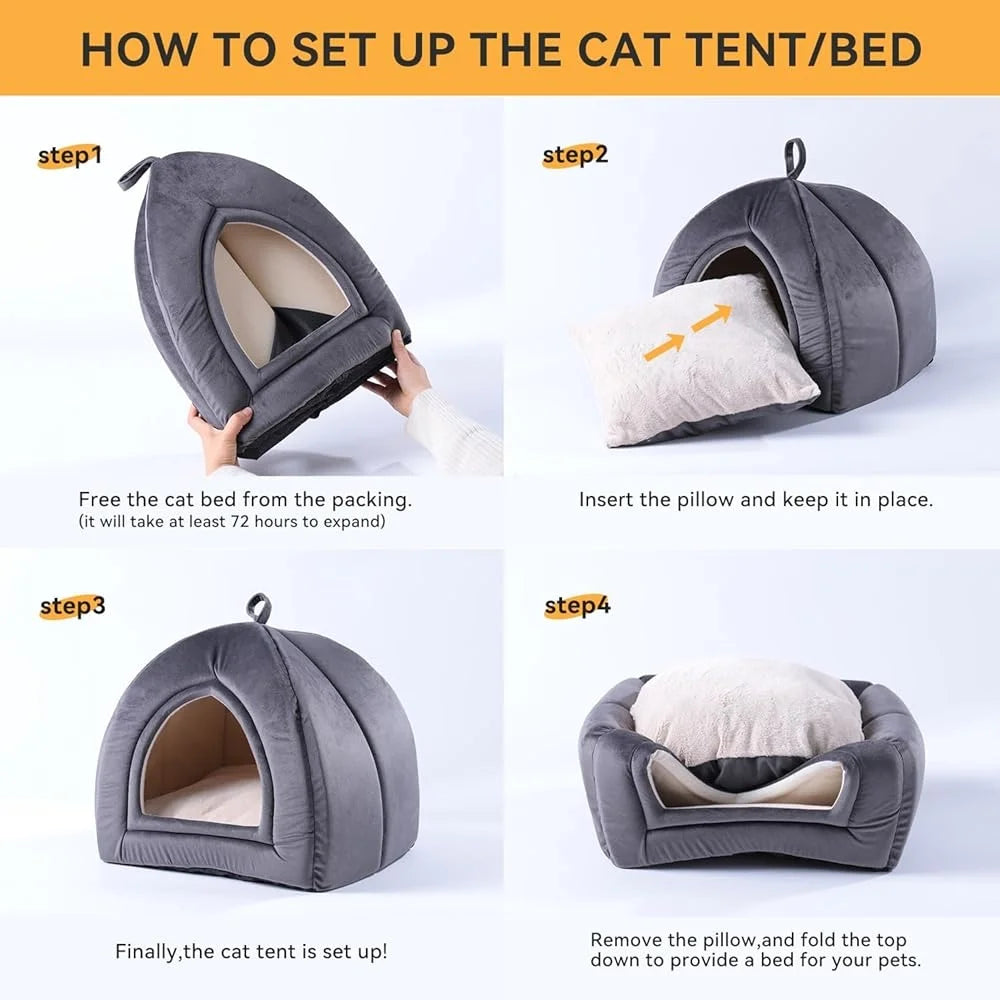 HOW TO SET UP THE CAT TENT/BED

step1

Free the cat bed from the packing.
(it will take at least 72 hours to expand)

step2

Insert the pillow and keep it in place.

step3

Finally,the cat tent is set up!

step4

Remove the pillow,and fold the top down to provide a bed for your pets.