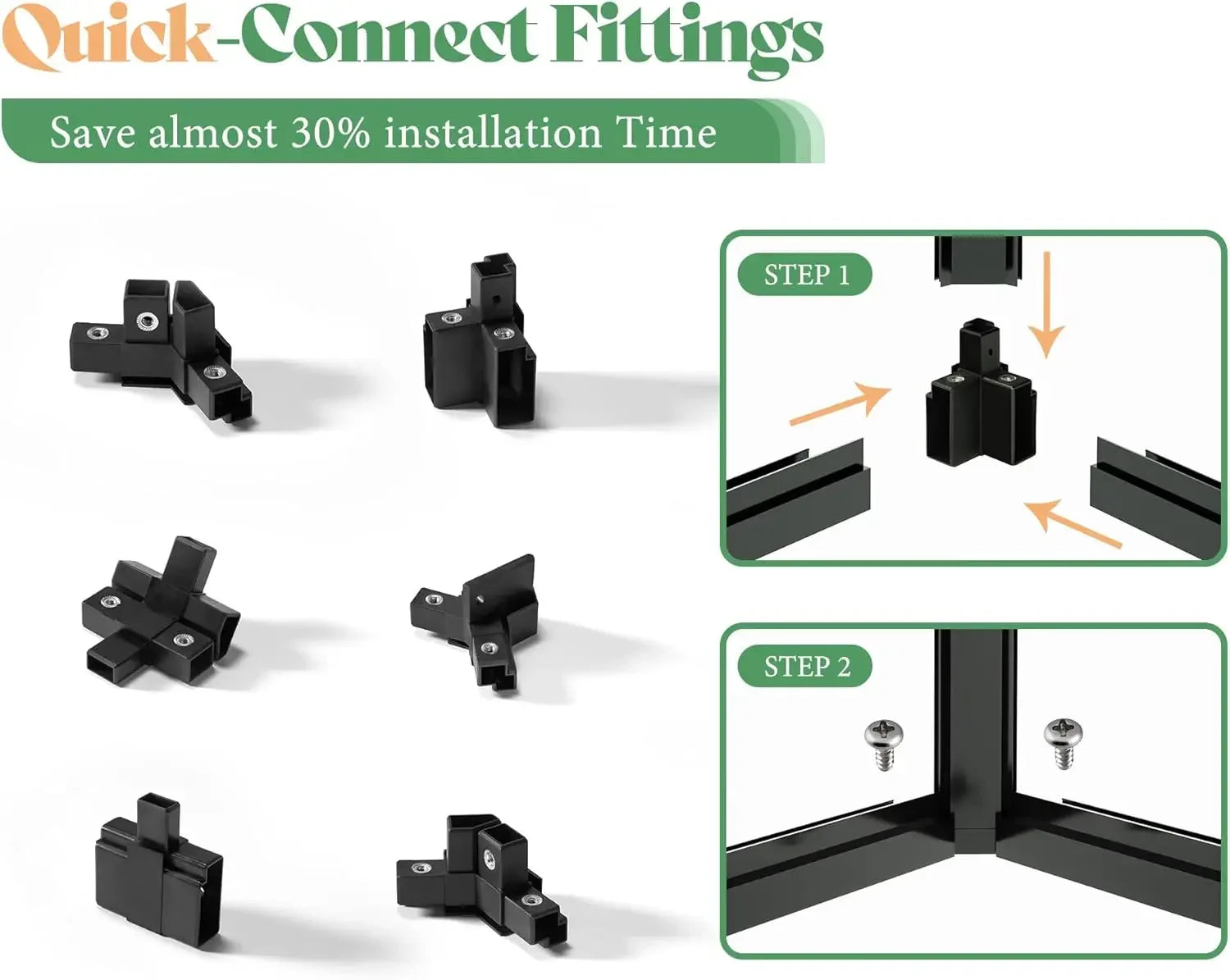 Quick-Connect Fittings

Save almost 30% installation Time

STEP 1

STEP 2