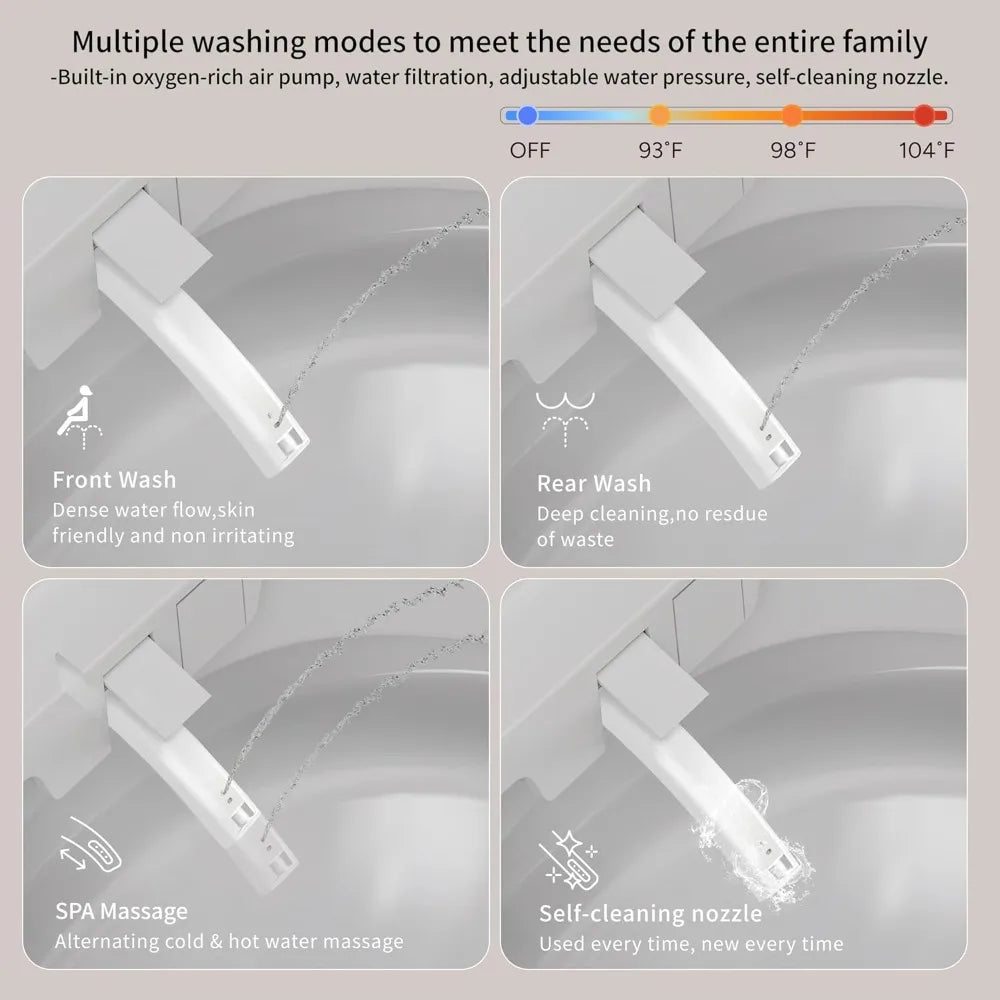 Multiple washing modes to meet the needs of the entire family
-Built-in oxygen-rich air pump, water filtration, adjustable water pressure, self-cleaning nozzle.

OFF 93°F 98°F 104°F

Front Wash
Dense water flow,skin friendly and non irritating

Rear Wash
Deep cleaning,no resdue of waste

SPA Massage
Alternating cold & hot water massage

Self-cleaning nozzle
Used every time, new every time