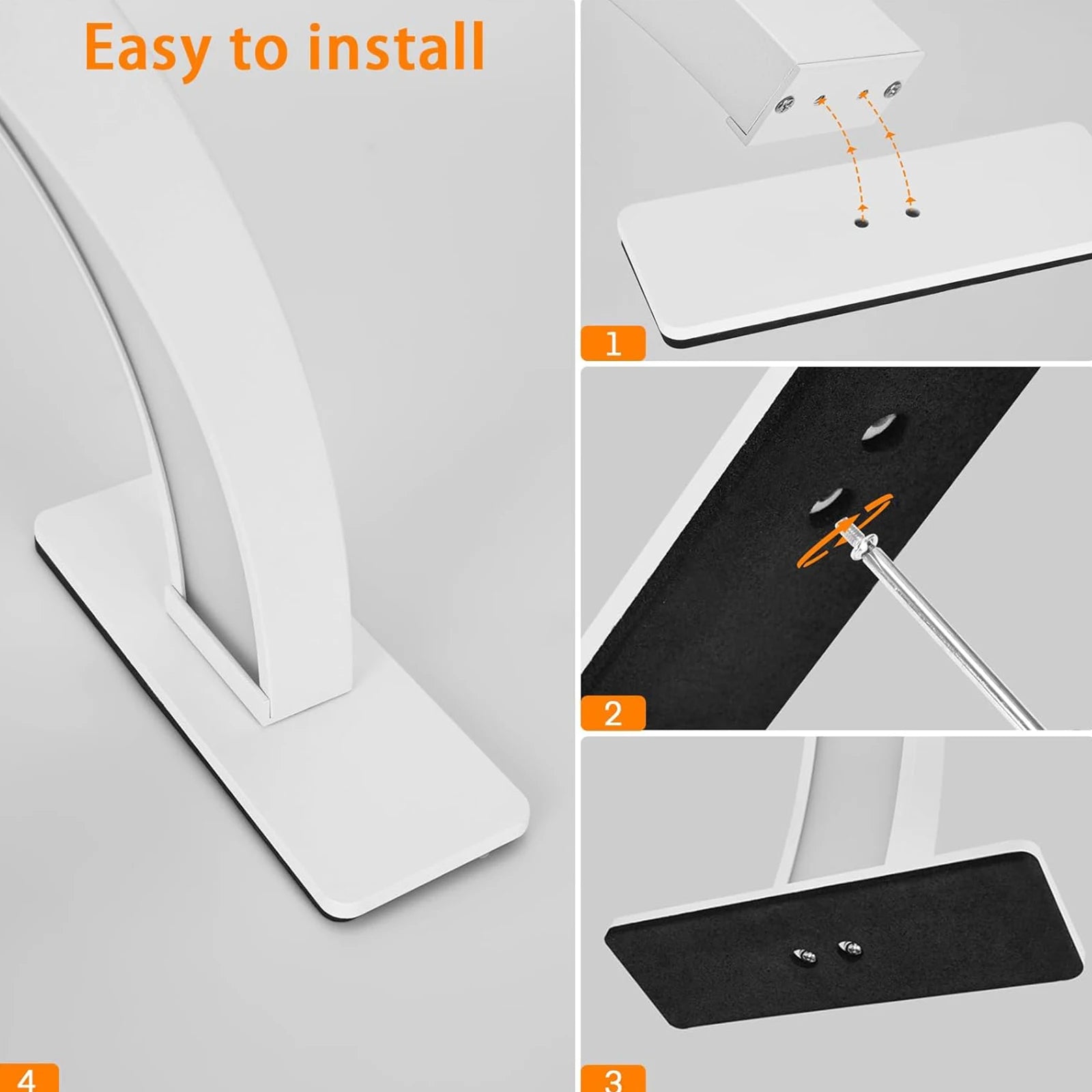 Easy to install

4

1

2

3