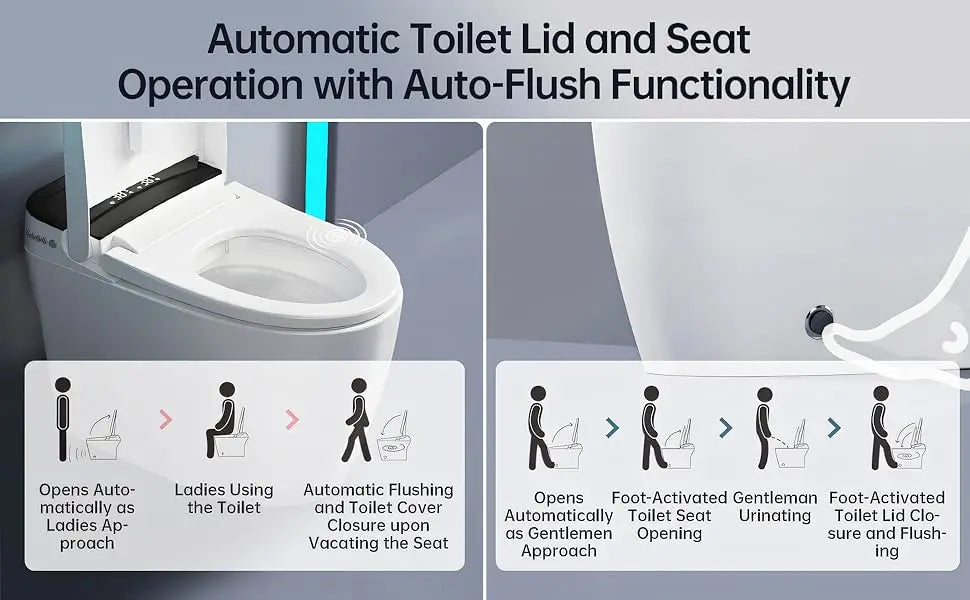 Automatic Toilet Lid and Seat Operation with Auto-Flush Functionality

Opens Automatically as Ladies Approach

Ladies Using the Toilet

Automatic Flushing and Toilet Cover Closure upon Vacating the Seat

Opens Automatically as Gentlemen Approach

Foot-Activated Toilet Seat Opening

Gentleman Urinating

Foot-Activated Toilet Lid Closure and Flushing