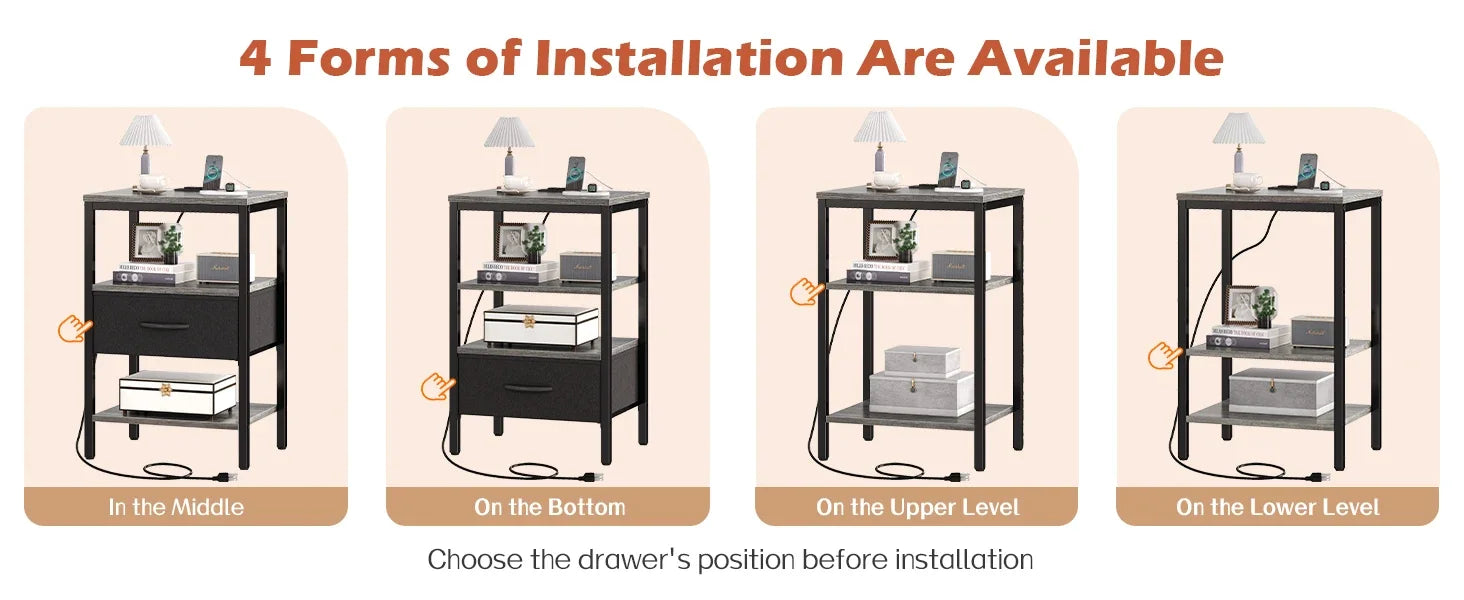 4 Forms of Installation Are Available

In the Middle

On the Bottom

On the Upper Level

On the Lower Level

Choose the drawer's position before installation