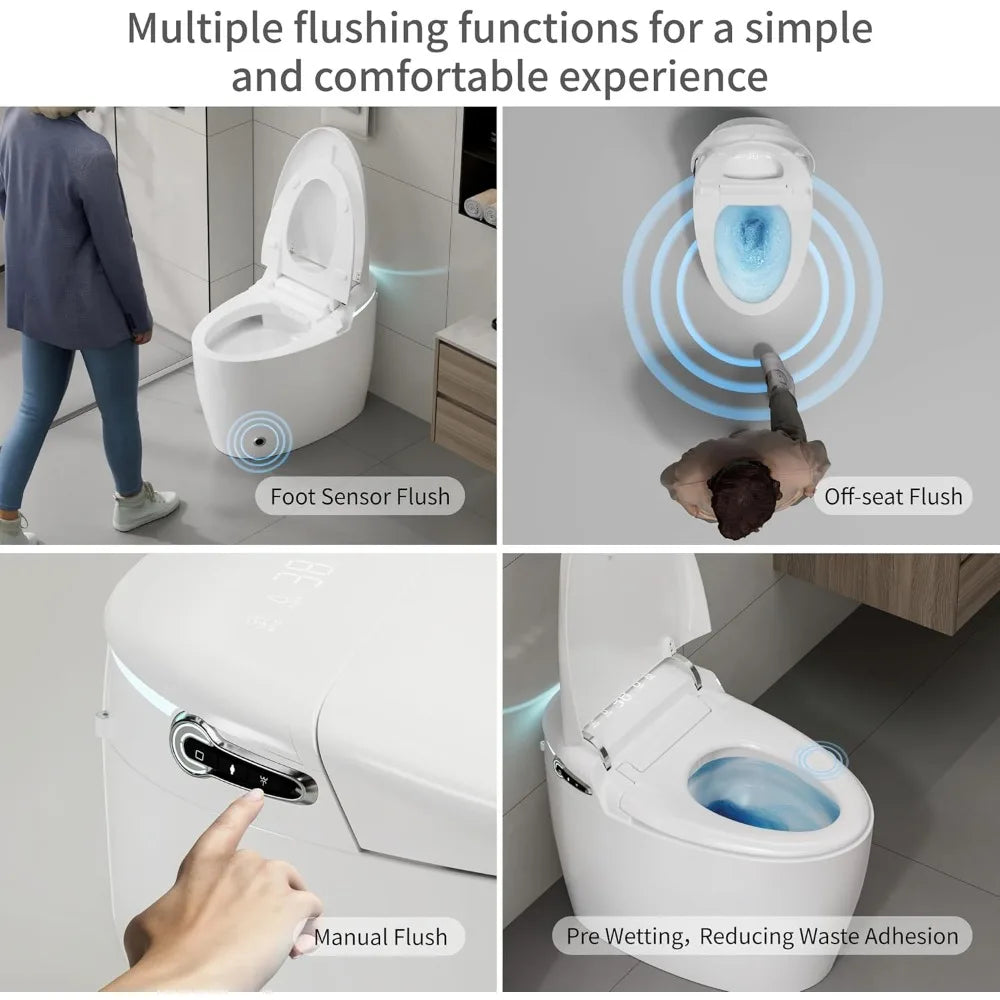 Multiple flushing functions for a simple and comfortable experience

Foot Sensor Flush

Off-seat Flush

Manual Flush

Pre Wetting，Reducing Waste Adhesion