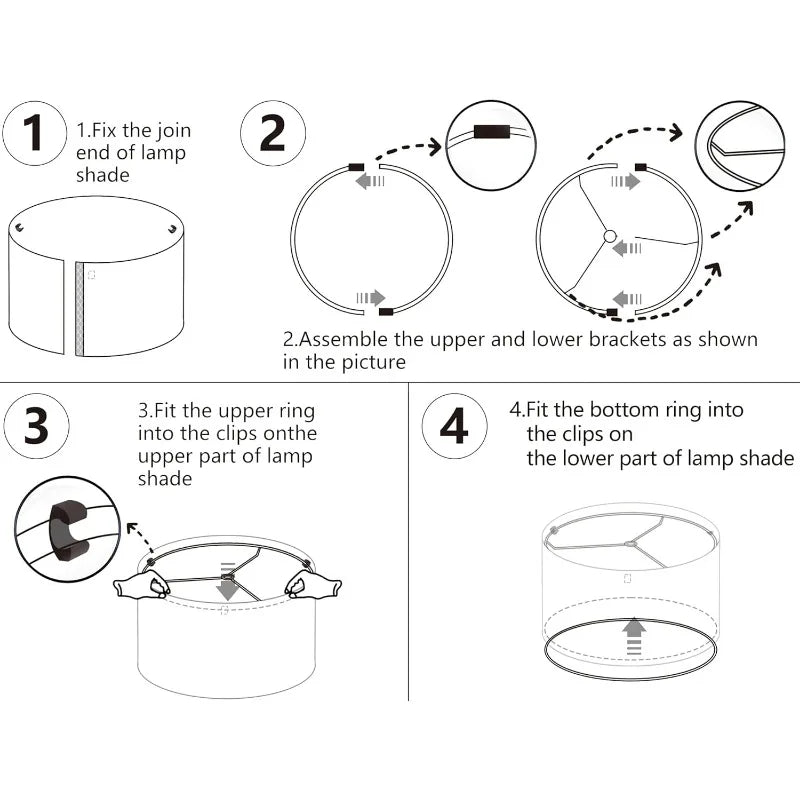 1

1.Fix the join end of lamp shade

2

2.Assemble the upper and lower brackets as shown in the picture

3

3.Fit the upper ring into the clips onthe upper part of lamp shade

4

4.Fit the bottom ring into the clips on the lower part of lamp shade