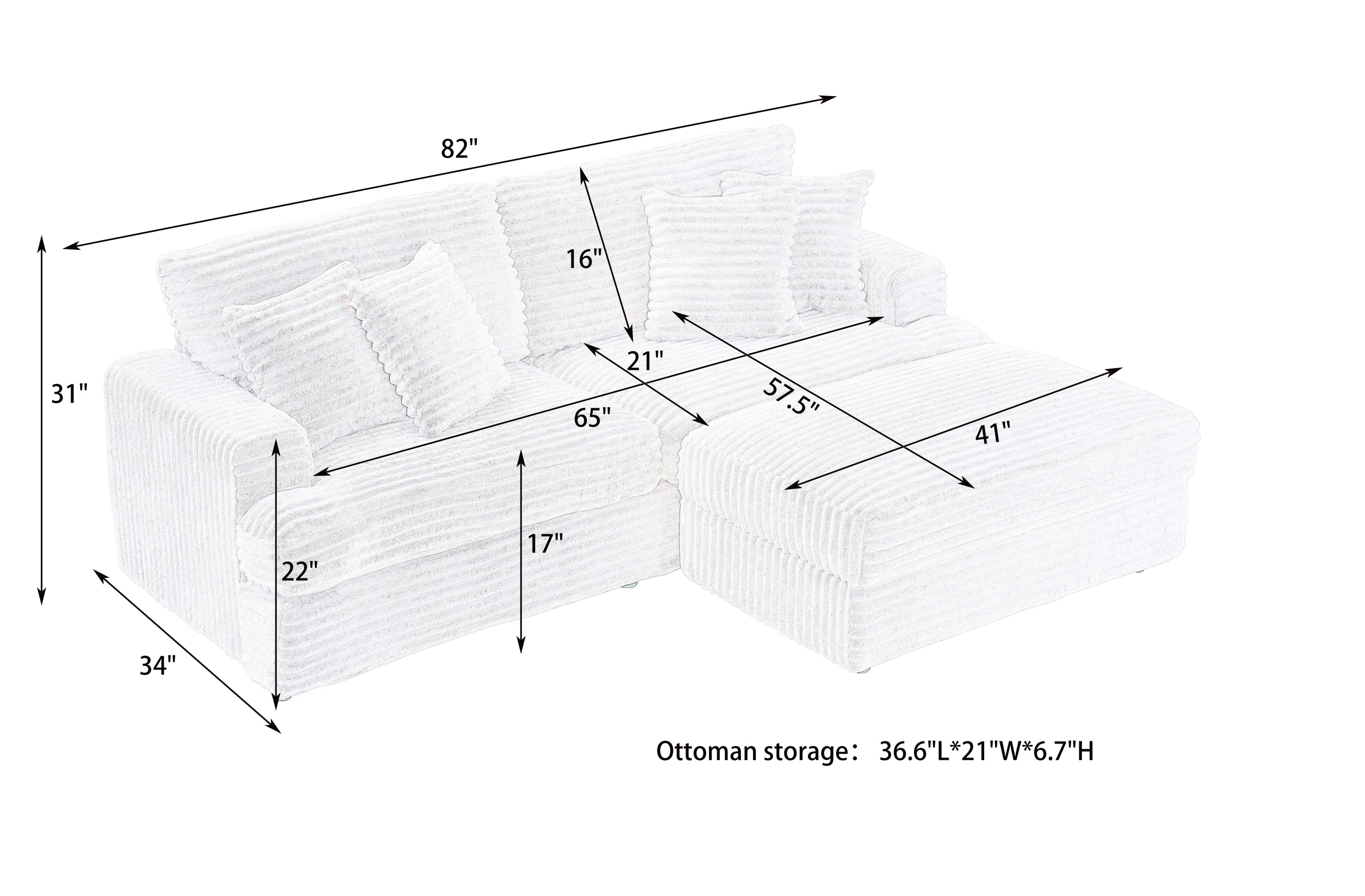 82"

16"

31"

21"

57.5"

65"

41"

17"

22"

34"

Ottoman storage： 36.6"L*21"W*6.7"H