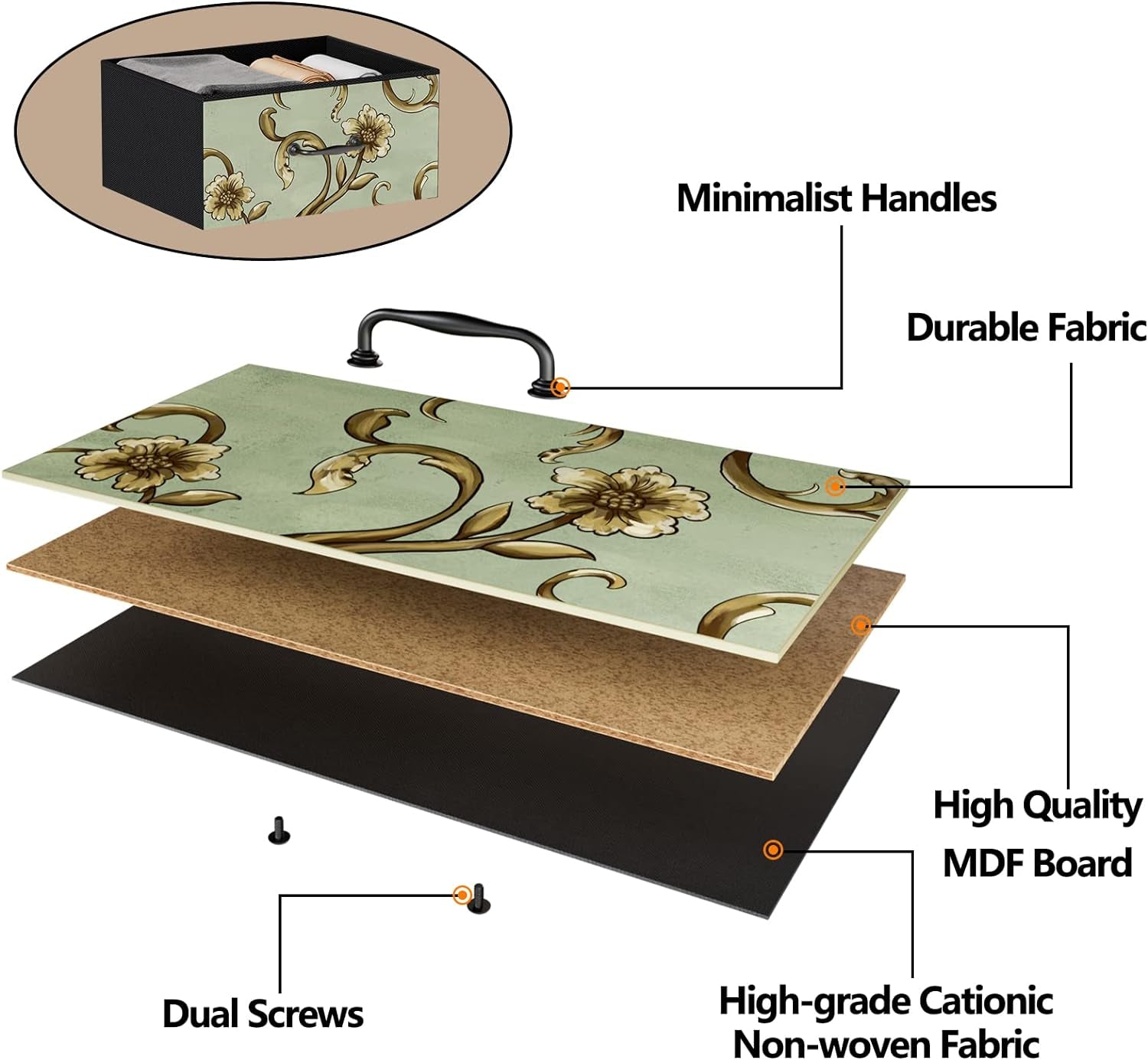 Minimalist Handles

Durable Fabric

High Quality MDF Board

Dual Screws

High-grade Cationic Non-woven Fabric