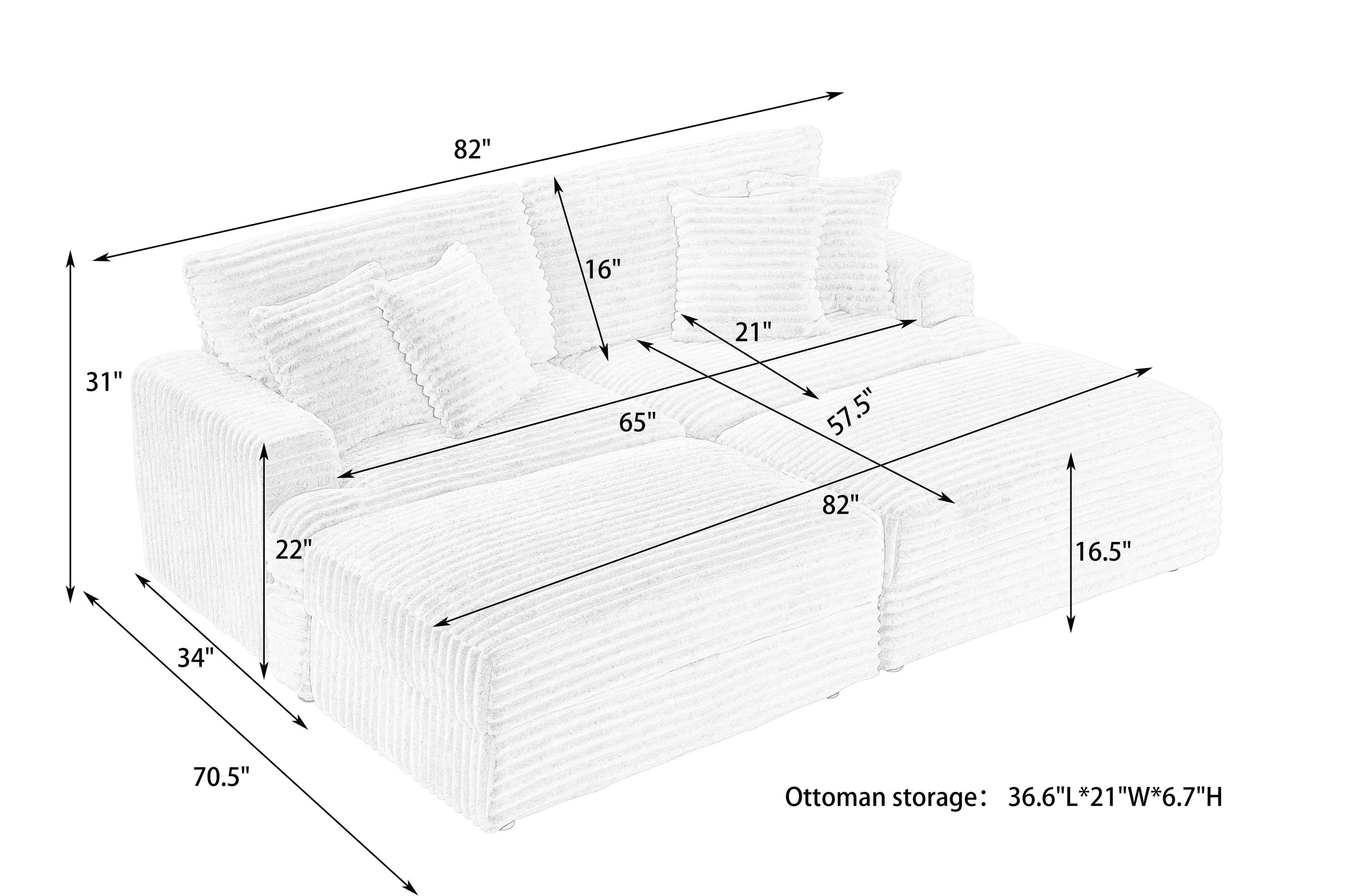 82"

16"

21"

31"

65"

57.5"

82"

22"

16.5"

34"

70.5"

Ottoman storage： 36.6"L*21"W*6.7"H