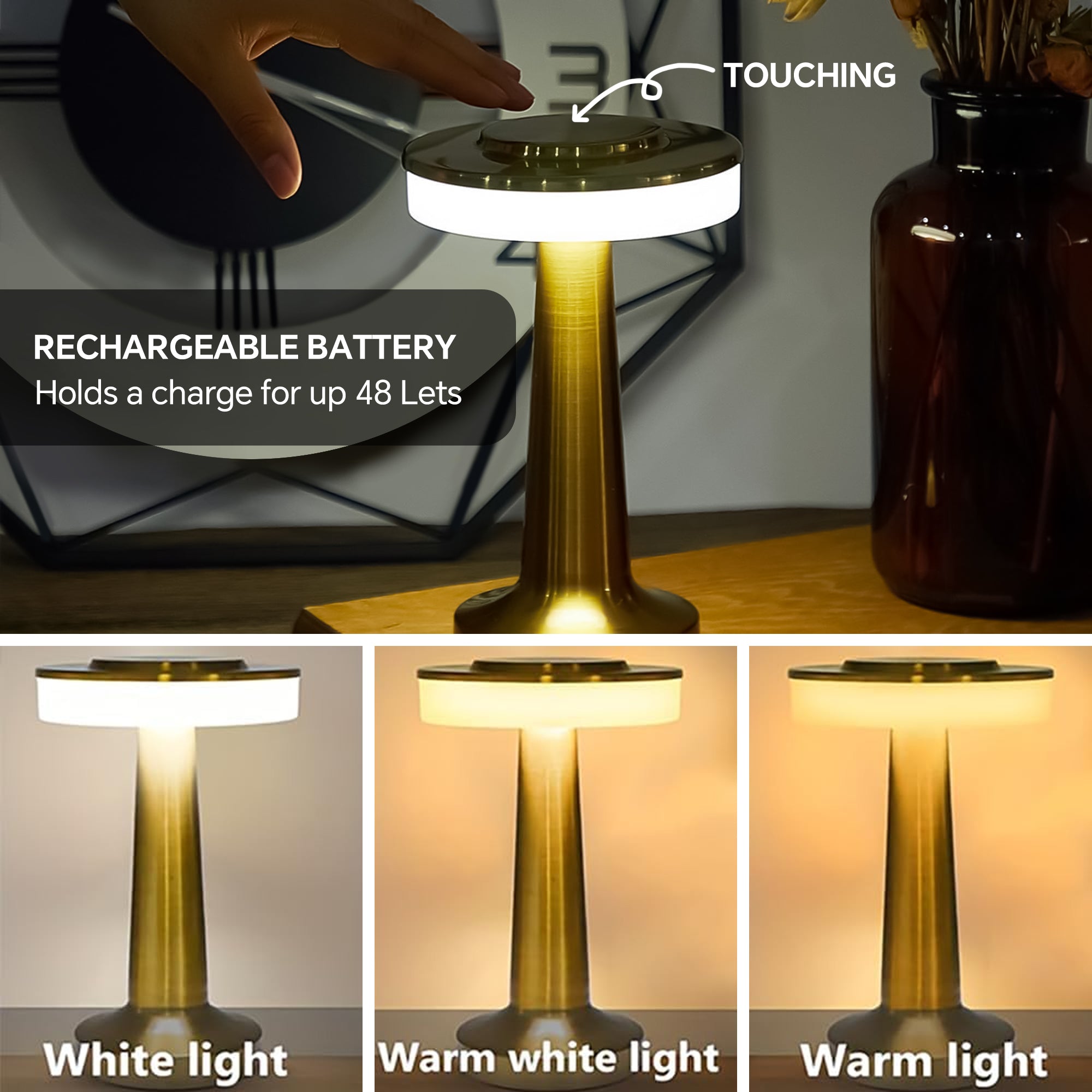 TOUCHING

RECHARGEABLE BATTERY
Holds a charge for up 48 Lets

White light

Warm white light

Warm light