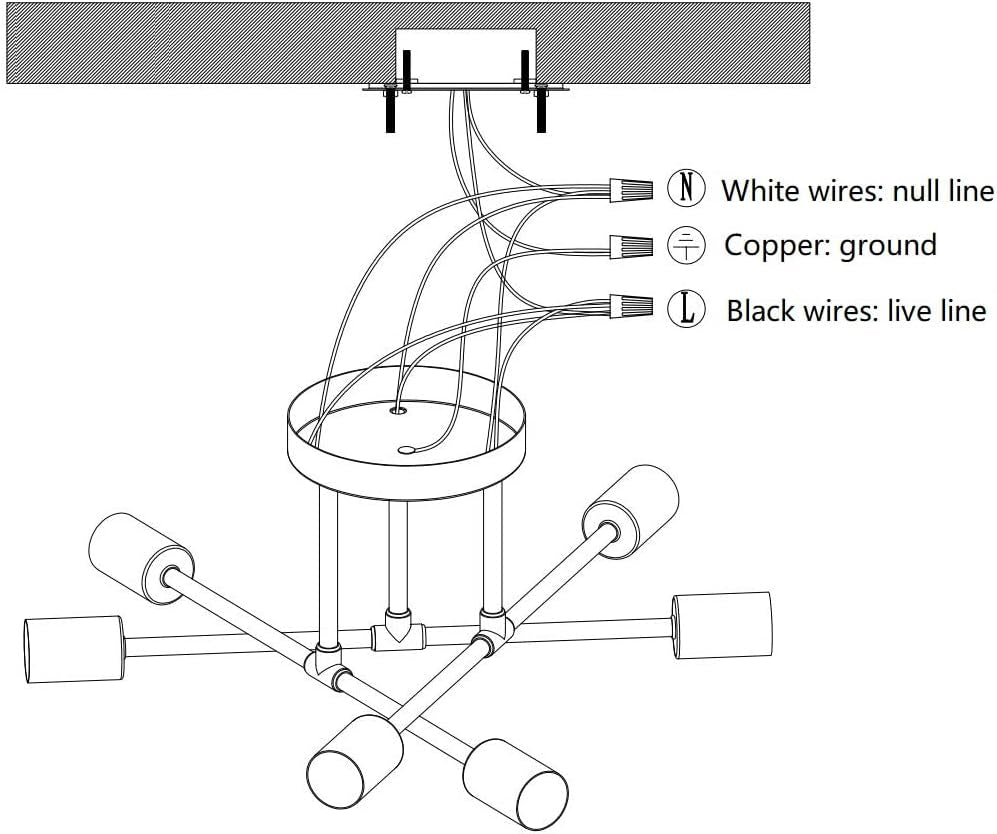 N White wires: null line
Copper: ground
L Black wires: live line