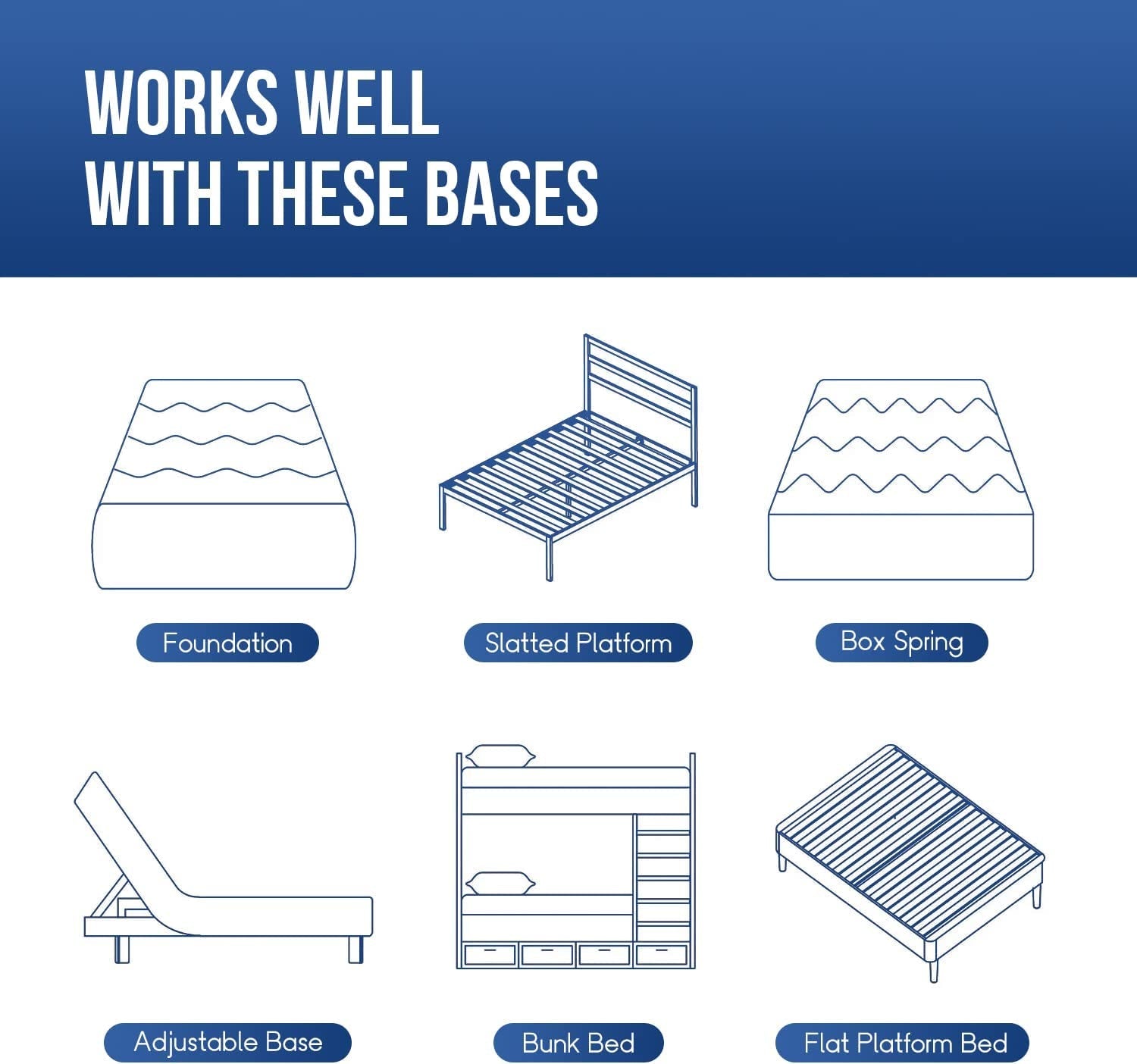 WORKS WELL
WITH THESE BASES

Foundation

Slatted Platform

Box Spring

Adjustable Base

Bunk Bed

Flat Platform Bed