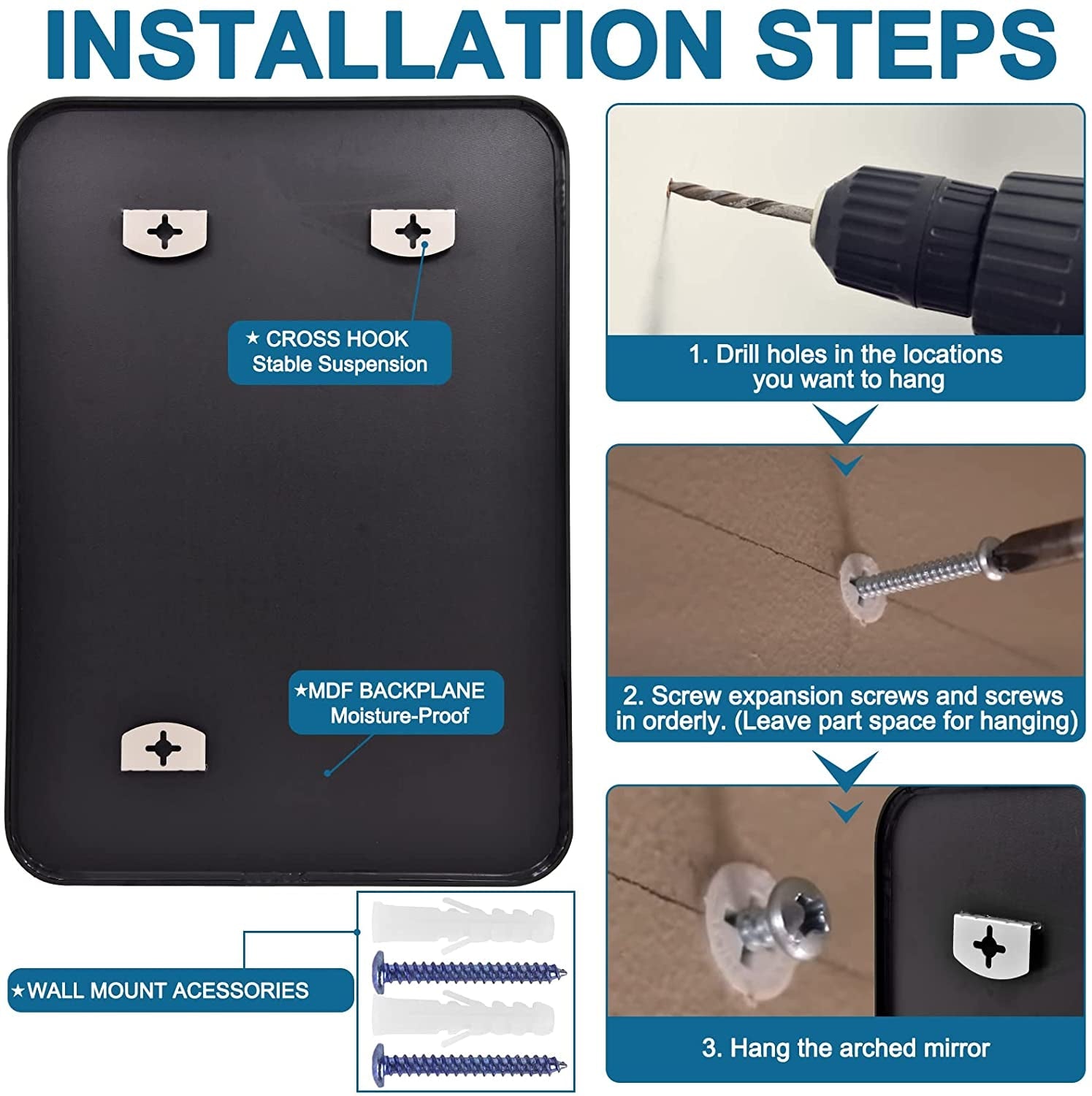 INSTALLATION STEPS

★ CROSS HOOK
Stable Suspension

★MDF BACKPLANE
Moisture-Proof

★WALL MOUNT ACESSORIES

1. Drill holes in the locations you want to hang

2. Screw expansion screws and screws in orderly. (Leave part space for hanging)

3. Hang the arched mirror