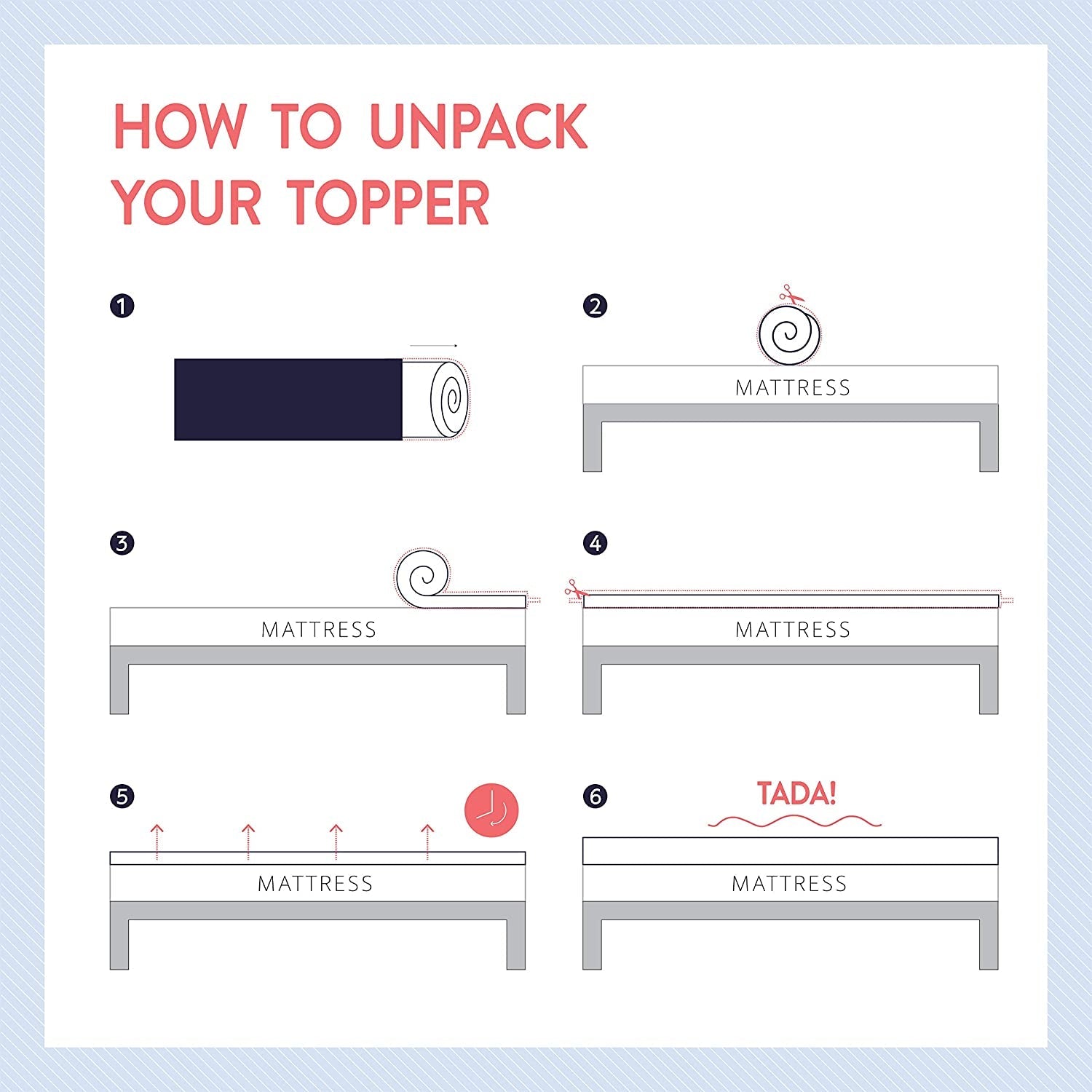 HOW TO UNPACK YOUR TOPPER

1

2

MATTRESS

3

MATTRESS

4

MATTRESS

5

MATTRESS

6

TADA!

MATTRESS